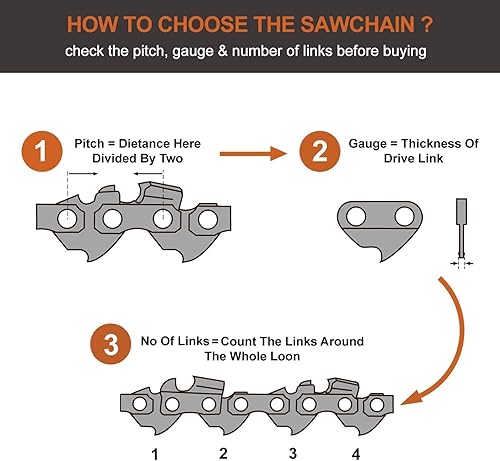 HOW TO CHOOSE THE SAWCHAIN ?
check the pitch, gauge & number of links before buying

1 Pitch = Dietance Here Divided By Two

2 Gauge = Thickness Of Drive Link

3 No Of Links = Count The Links Around The Whole Loon

1 2 3 4