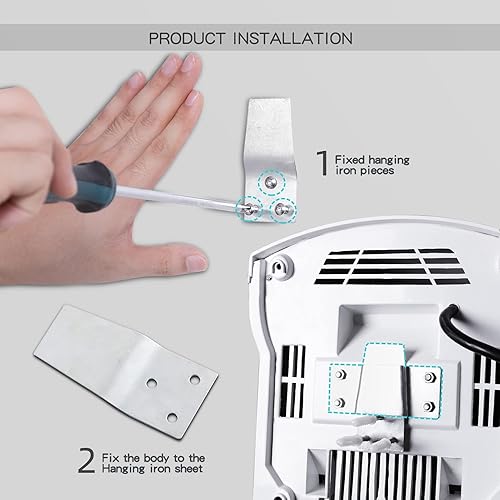 PRODUCT INSTALLATION

1 Fixed hanging iron pieces

2 Fix the body to the Hanging iron sheet