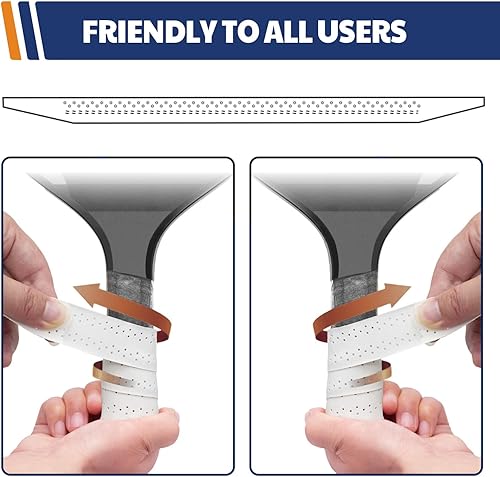 FRIENDLY TO ALL USERS