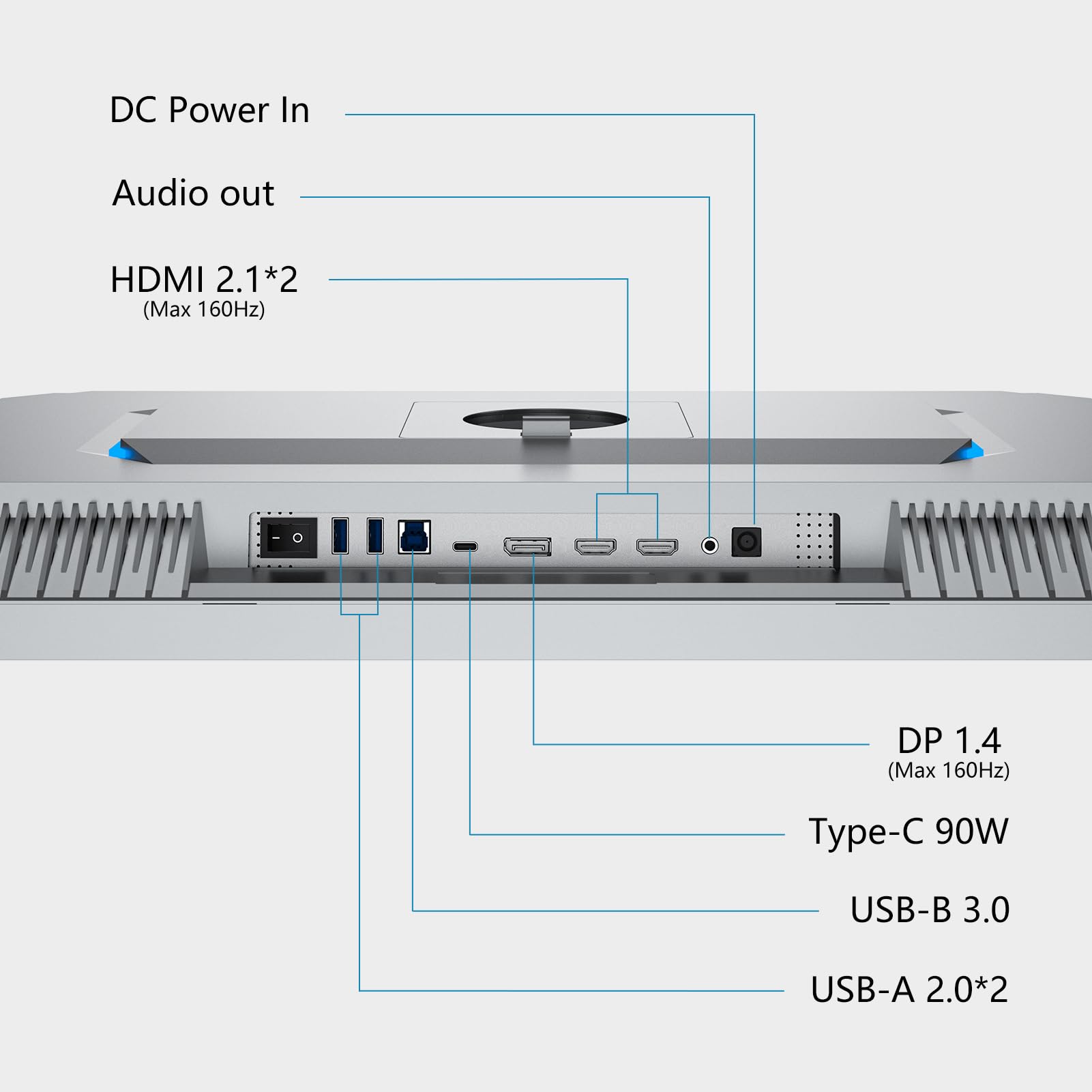 DC Power In

Audio out

HDMI 2.1*2
(Max 160Hz)

DP 1.4
(Max 160Hz)

Type-C 90W

USB-B 3.0

USB-A 2.0*2