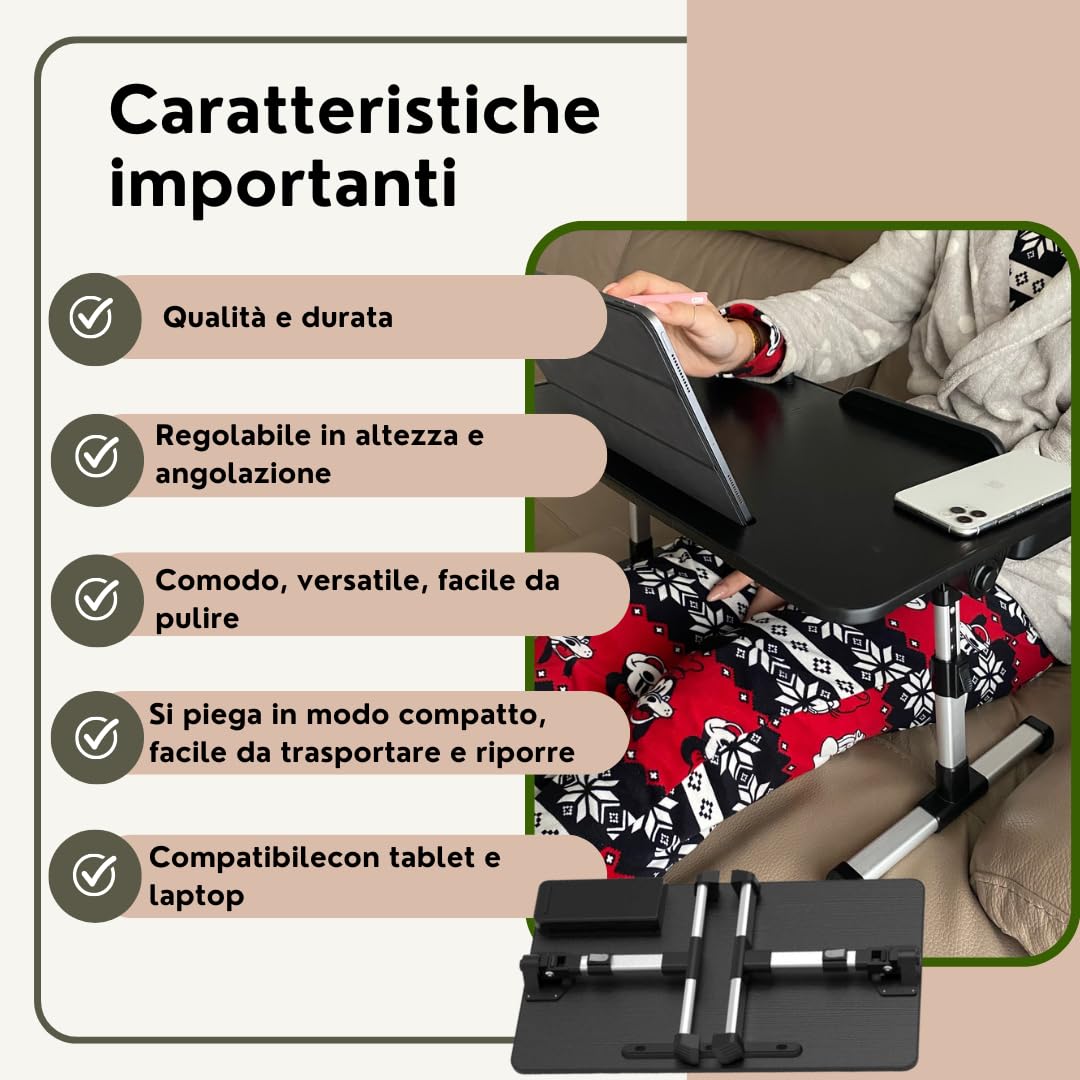 Caratteristiche importanti

Qualità e durata

Regolabile in altezza e angolazione

Comodo, versatile, facile da pulire

Si piega in modo compatto, facile da trasportare e riporre

Compatibilecon tablet e laptop