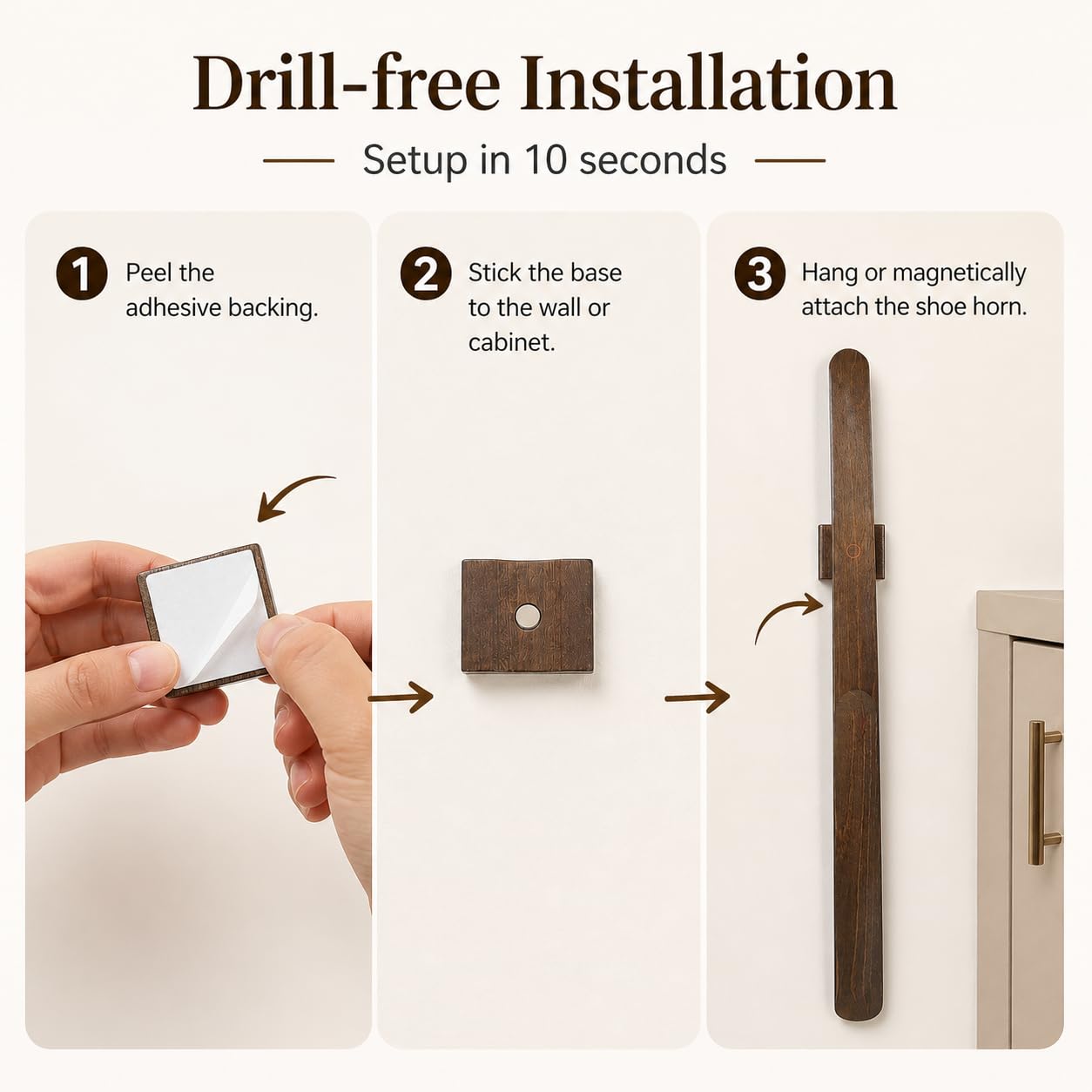 Drill-free Installation

Setup in 10 seconds

1 Peel the adhesive backing.

2 Stick the base to the wall or cabinet.

3 Hang or magnetically attach the shoe horn.