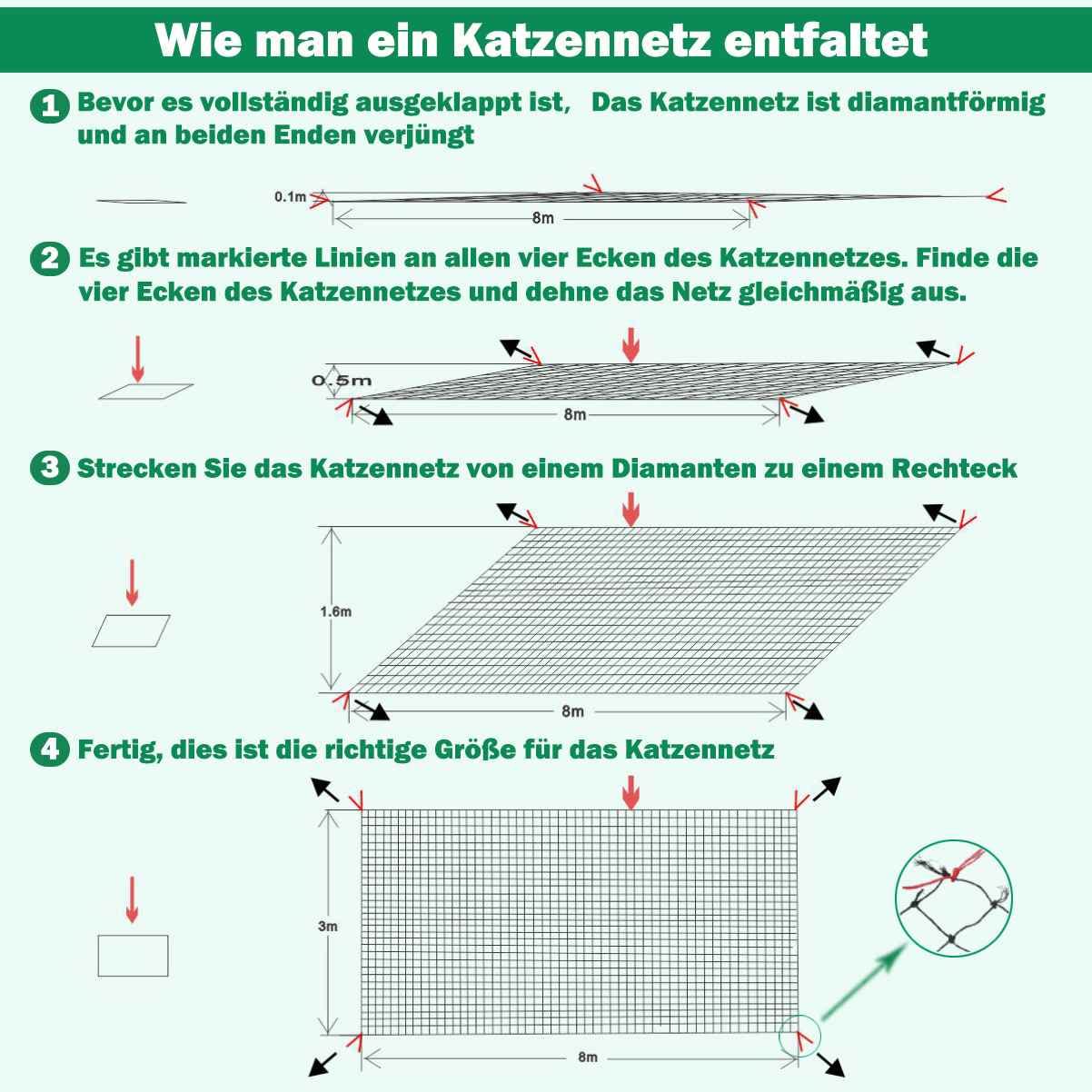 Wie man ein Katzennetz entfaltet

1 Bevor es vollständig ausgeklappt ist, Das Katzennetz ist diamantförmig und an beiden Enden verjüngt

0.1m
8m

2 Es gibt markierte Linien an allen vier Ecken des Katzennetzes. Finde die vier Ecken des Katzennetzes und dehne das Netz gleichmäßig aus.

0.5m
8m

3 Strecken Sie das Katzennetz von einem Diamanten zu einem Rechteck

1.6m
8m

4 Fertig, dies ist die richtige Größe für das Katzennetz

3m
8m