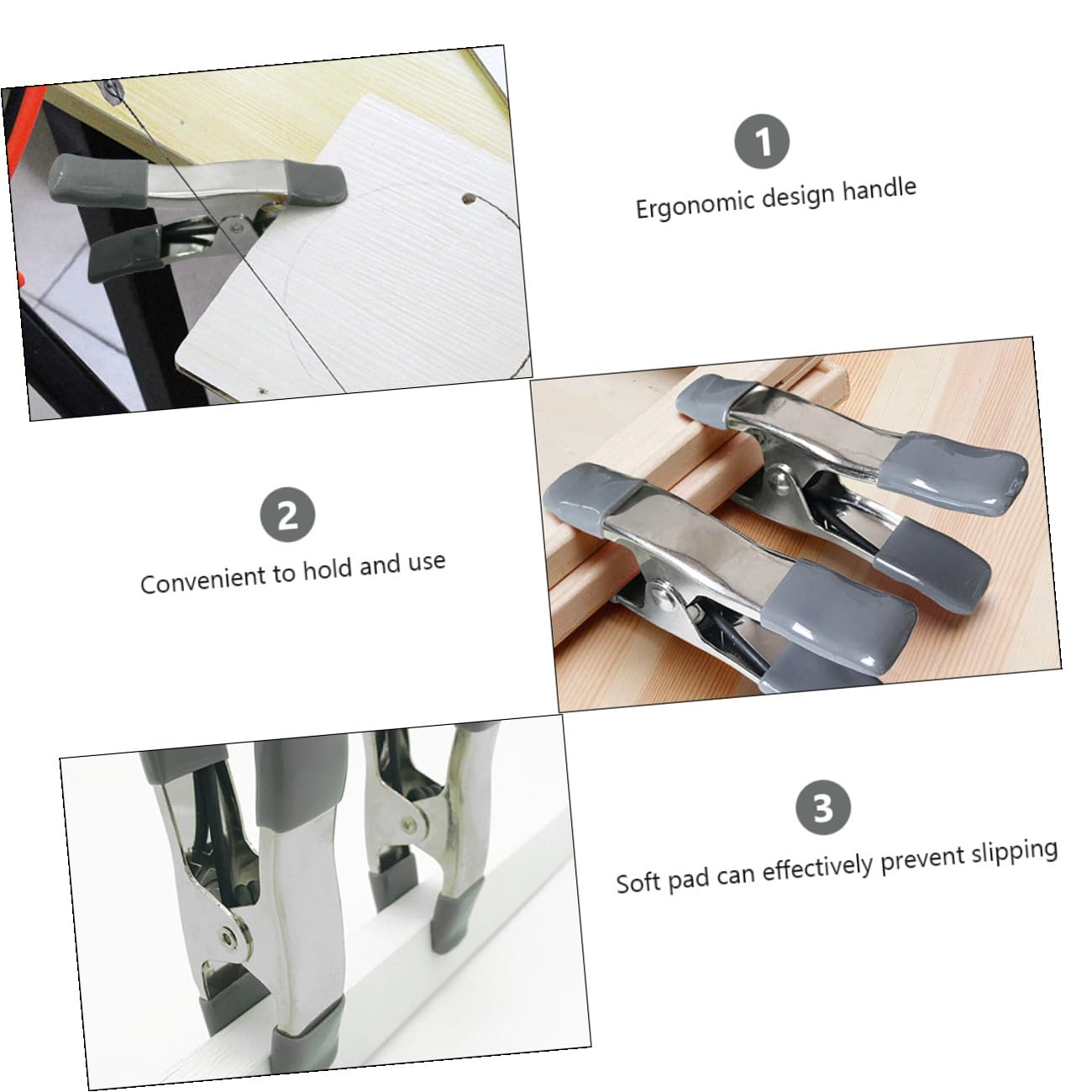 1

Ergonomic design handle

2

Convenient to hold and use

3

Soft pad can effectively prevent slipping