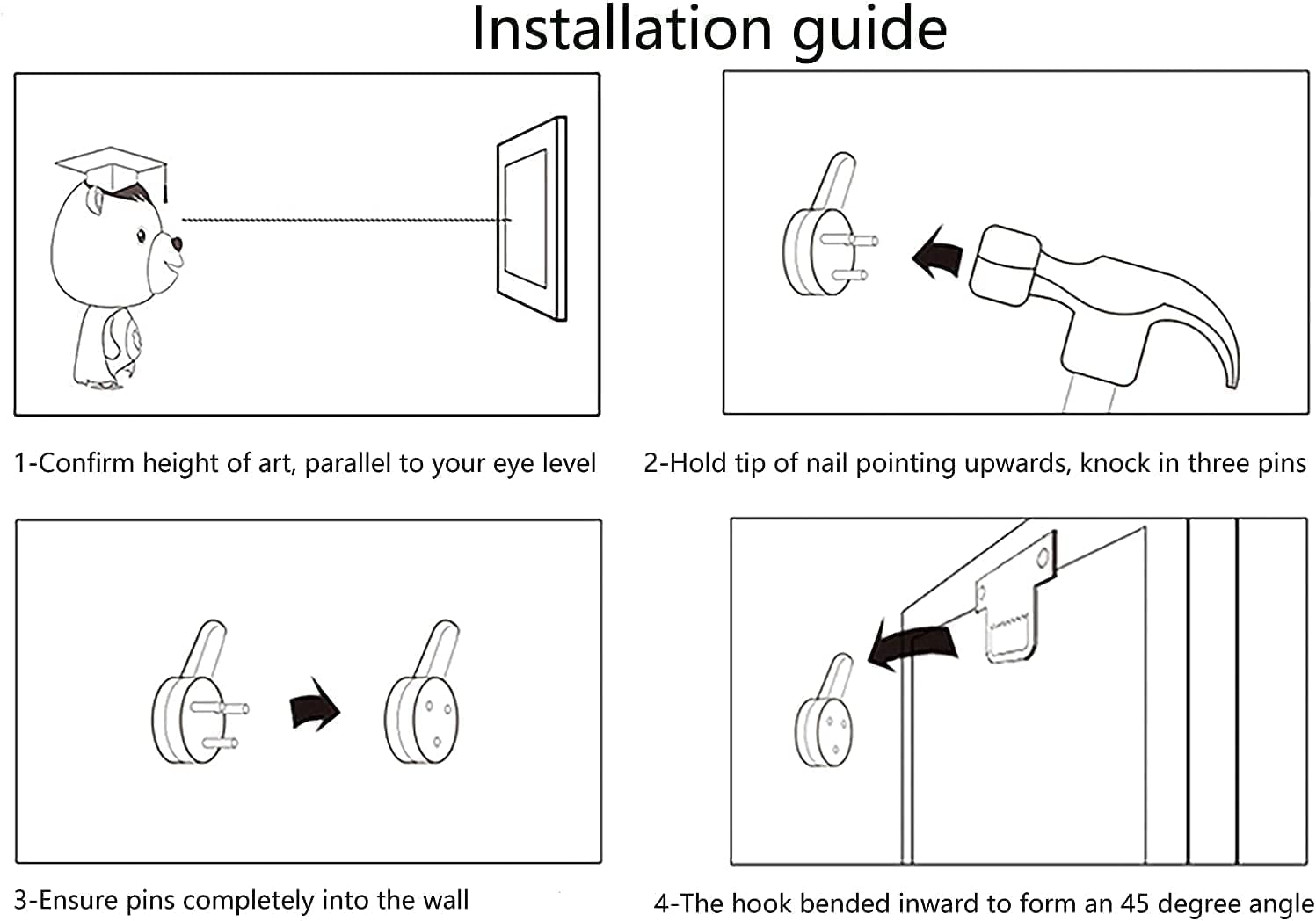 Installation guide

1-Confirm height of art, parallel to your eye level

2-Hold tip of nail pointing upwards, knock in three pins

3-Ensure pins completely into the wall

4-The hook bended inward to form an 45 degree angle