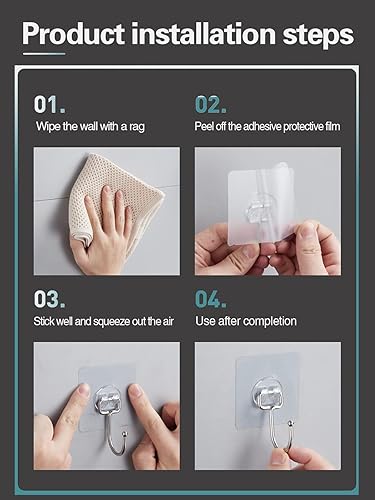 Product installation steps

01.
Wipe the wall with a rag

02.
Peel off the adhesive protective film

03.
Stick well and squeeze out the air

04.
Use after completion