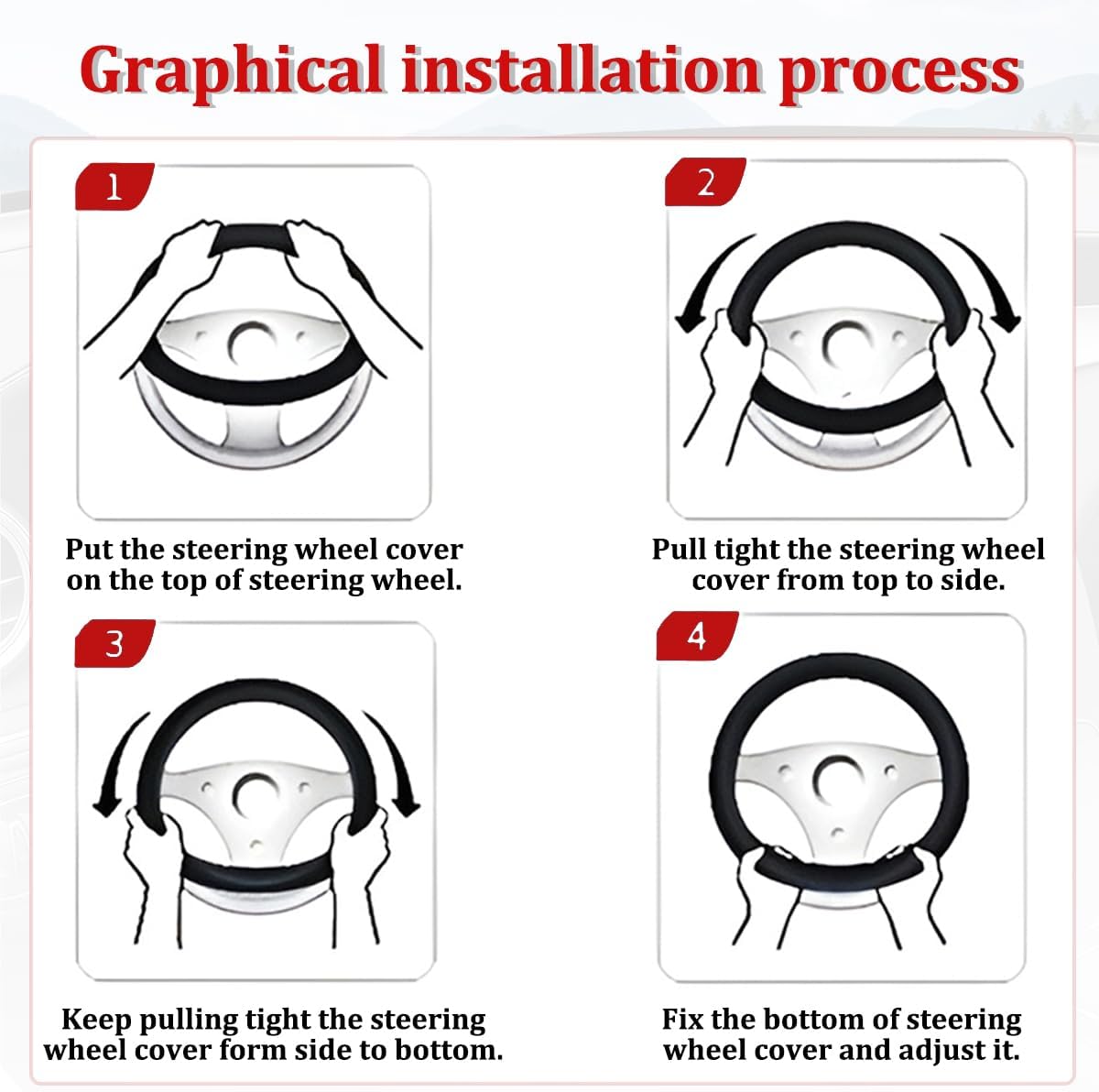 Graphical installation process

1

Put the steering wheel cover on the top of steering wheel.

2

Pull tight the steering wheel cover from top to side.

3

Keep pulling tight the steering wheel cover form side to bottom.

4

Fix the bottom of steering wheel cover and adjust it.