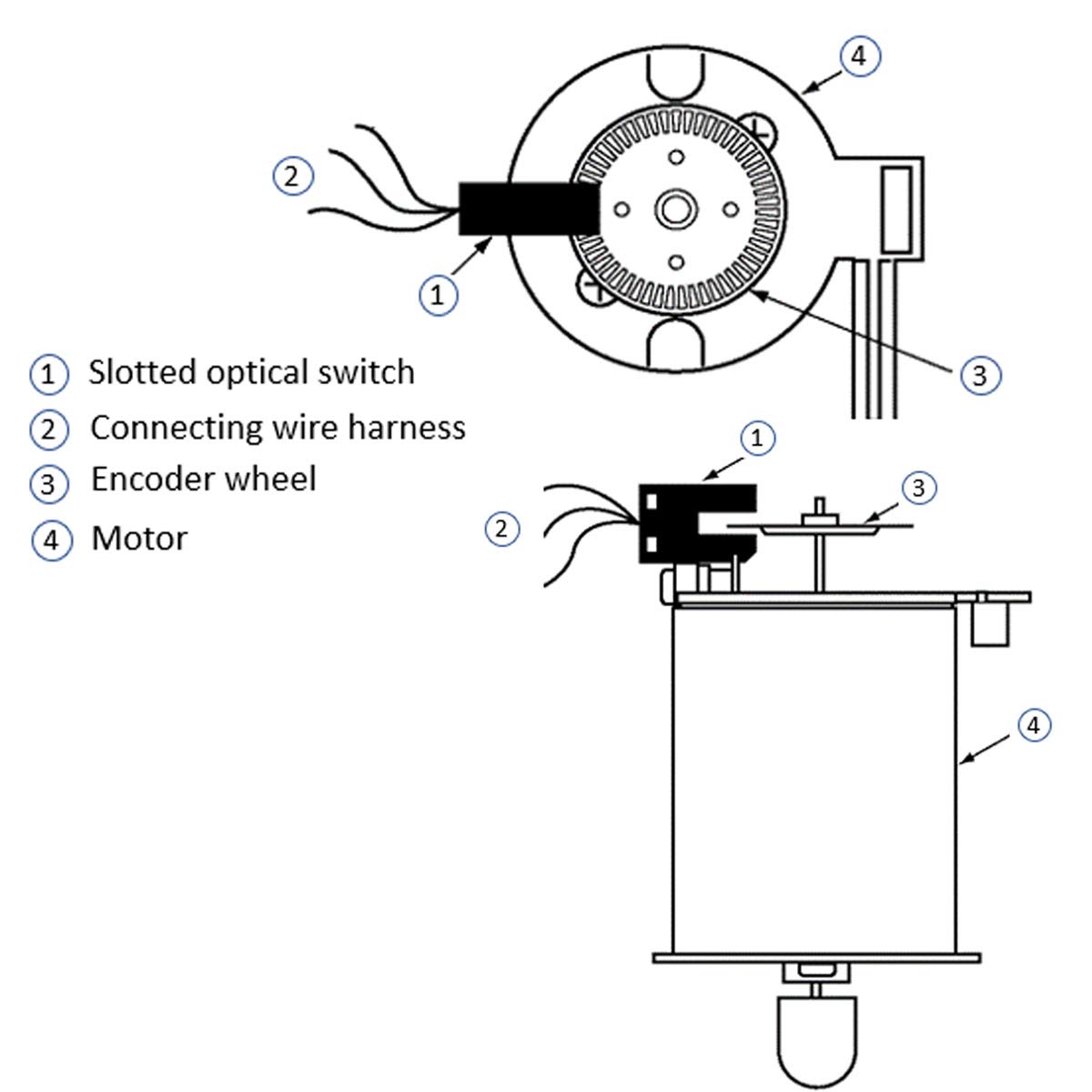 4

2

1

3

1 Slotted optical switch

2 Connecting wire harness

3 Encoder wheel

4 Motor

1

3

2

4