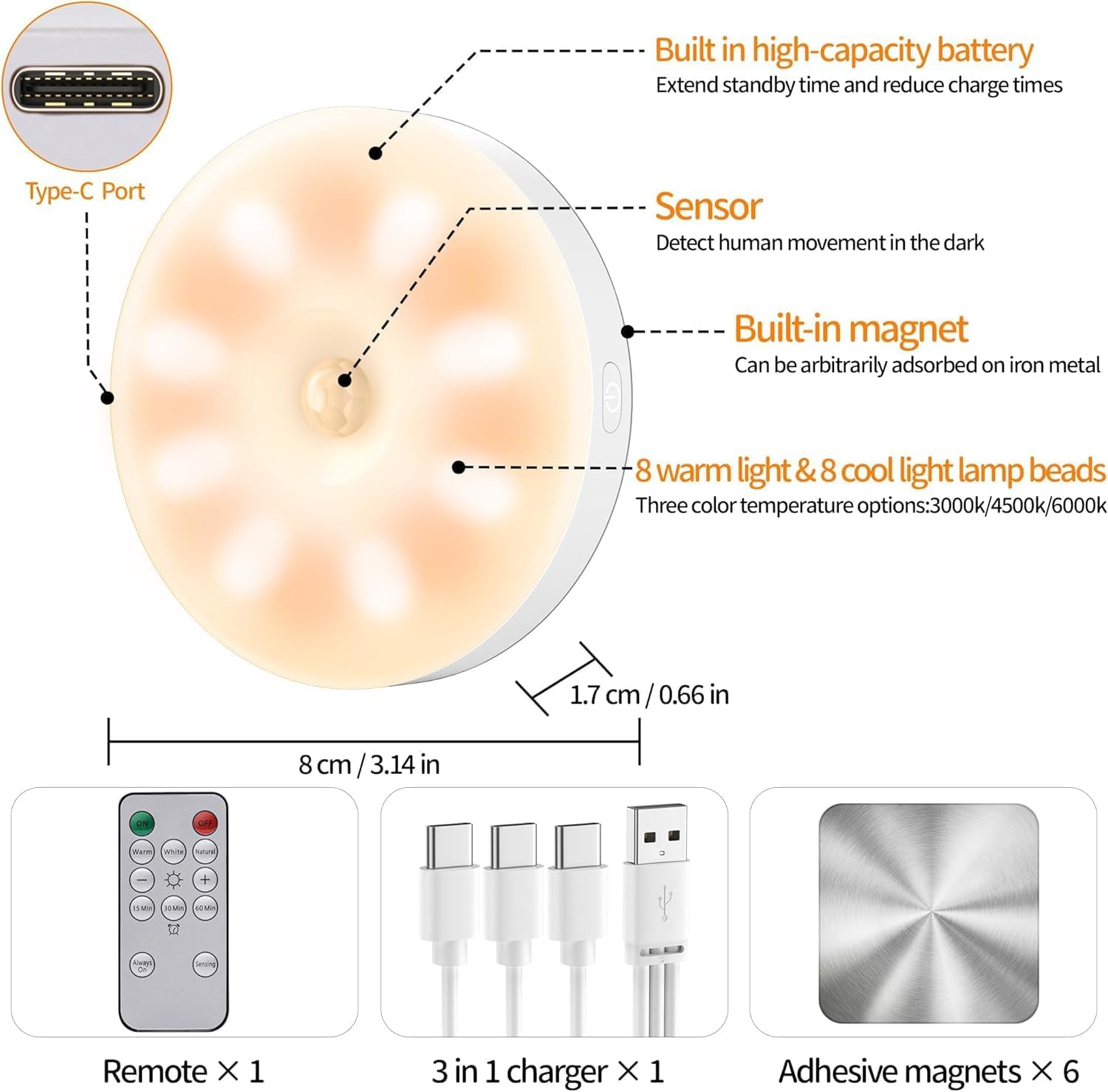 Type-C Port

Built in high-capacity battery
Extend standby time and reduce charge times

Sensor
Detect human movement in the dark

Built-in magnet
Can be arbitrarily adsorbed on iron metal

8 warm light & 8 cool light lamp beads
Three color temperature options:3000k/4500k/6000k

1.7 cm / 0.66 in

8 cm / 3.14 in

ON OFF
Warm White Natural
15 Min 30 Min 60 Min
Always On Sensing

Remote × 1

3 in 1 charger × 1

Adhesive magnets × 6