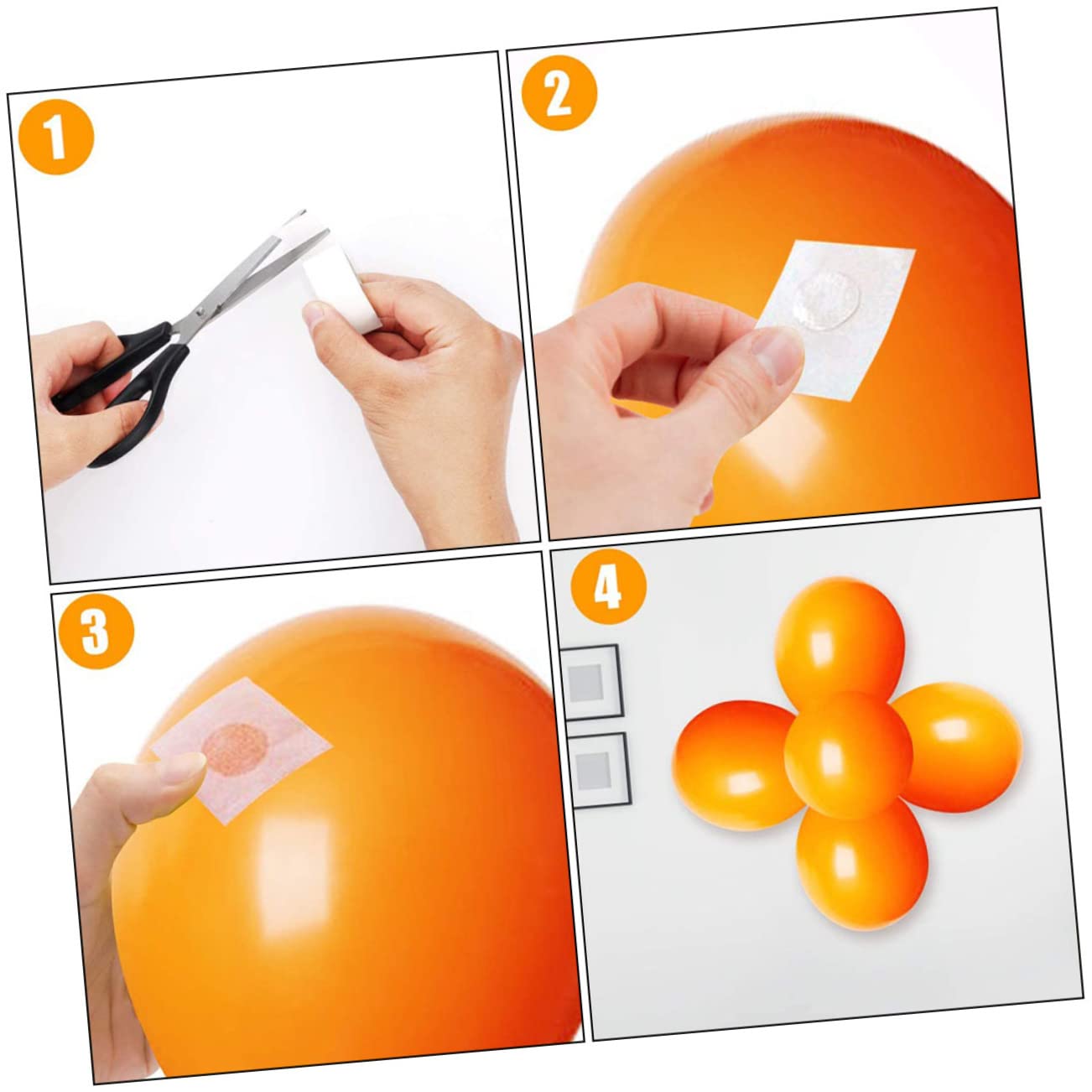 1

2

3

4