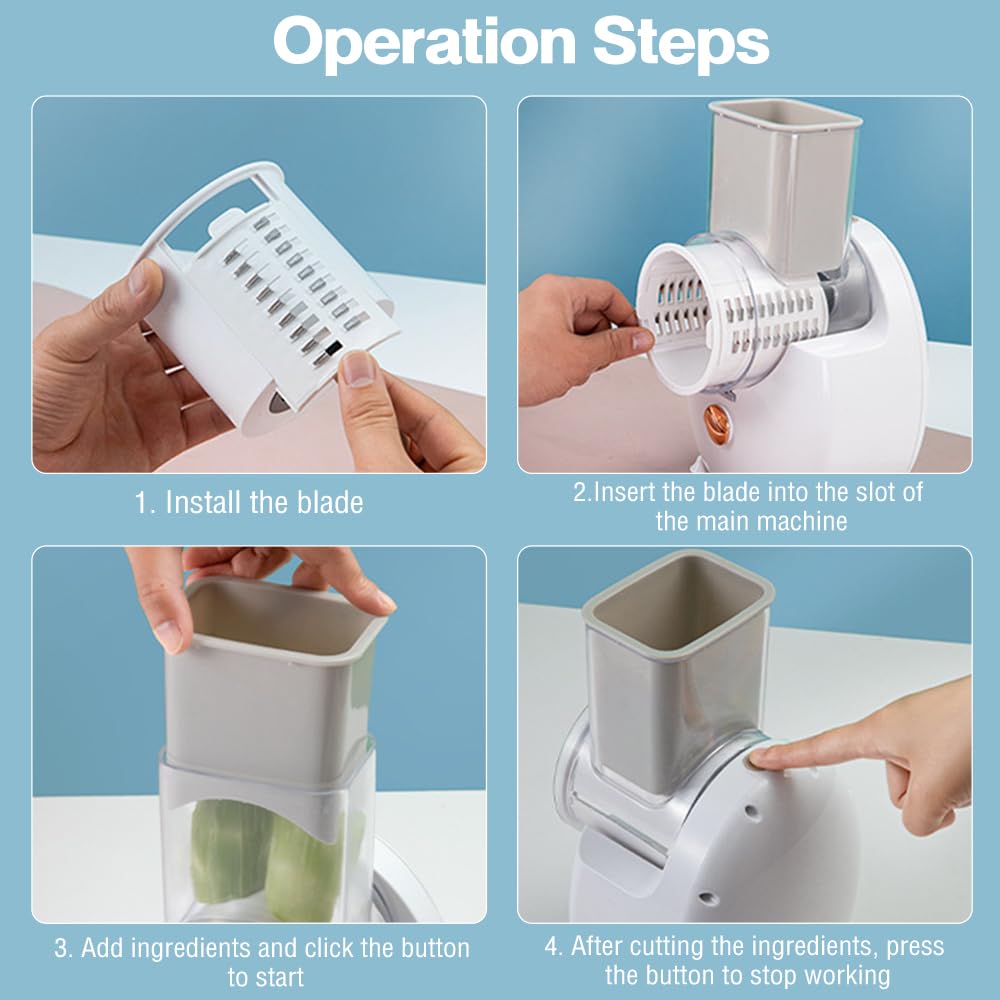 Operation Steps

1. Install the blade

2.Insert the blade into the slot of the main machine

3. Add ingredients and click the button to start

4. After cutting the ingredients, press the button to stop working