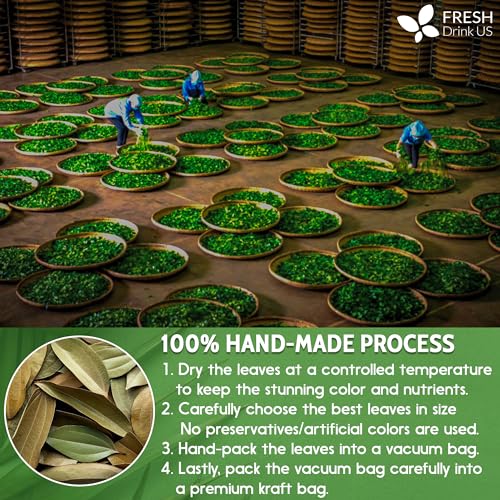 FRESH
Drink US

100% HAND-MADE PROCESS

1. Dry the leaves at a controlled temperature to keep the stunning color and nutrients.
2. Carefully choose the best leaves in size No preservatives/artificial colors are used.
3. Hand-pack the leaves into a vacuum bag.
4. Lastly, pack the vacuum bag carefully into a premium kraft bag.