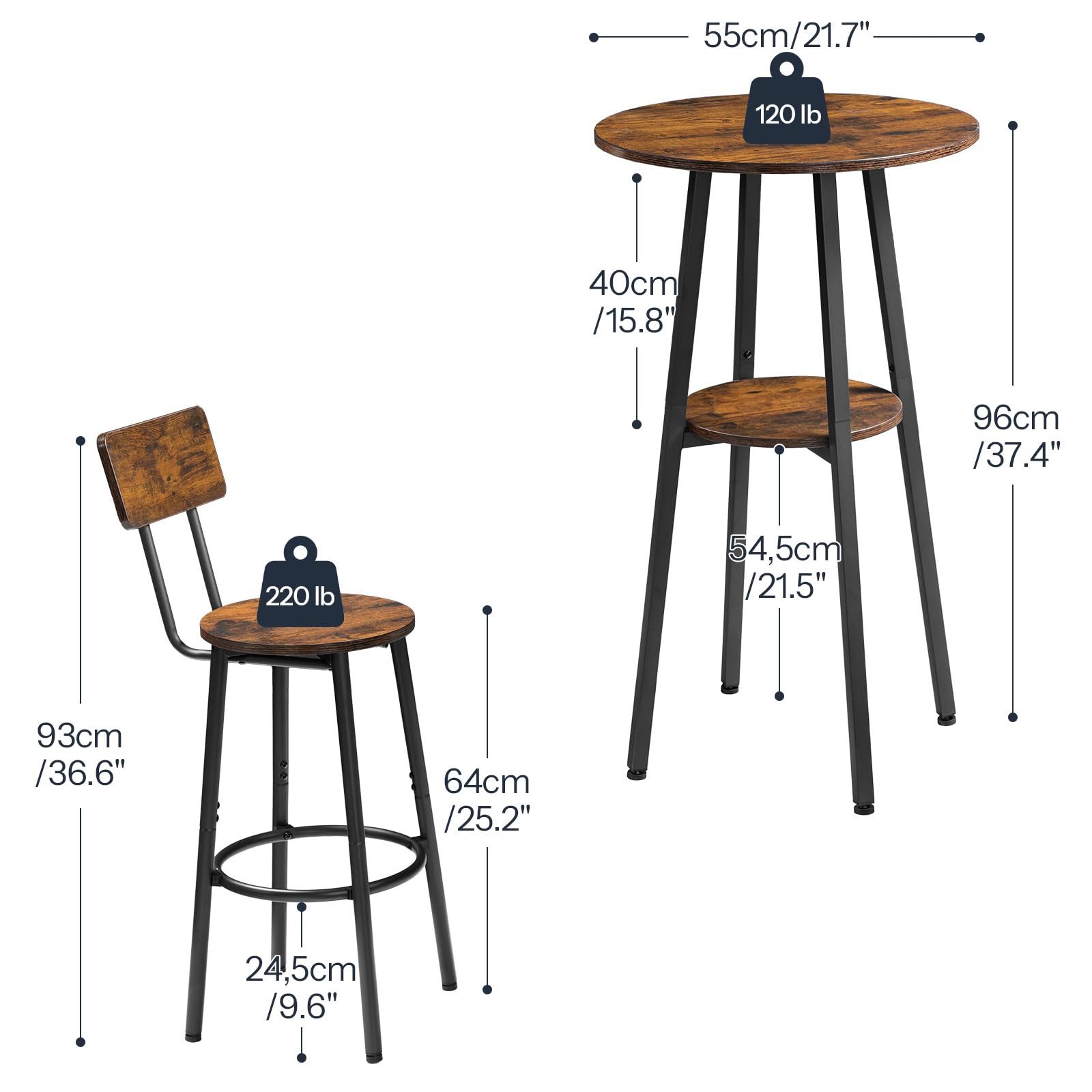 55cm/21.7"

120 lb

40cm /15.8"

96cm /37.4"

54,5cm /21.5"

220 lb

93cm /36.6"

64cm /25.2"

24,5cm /9.6"