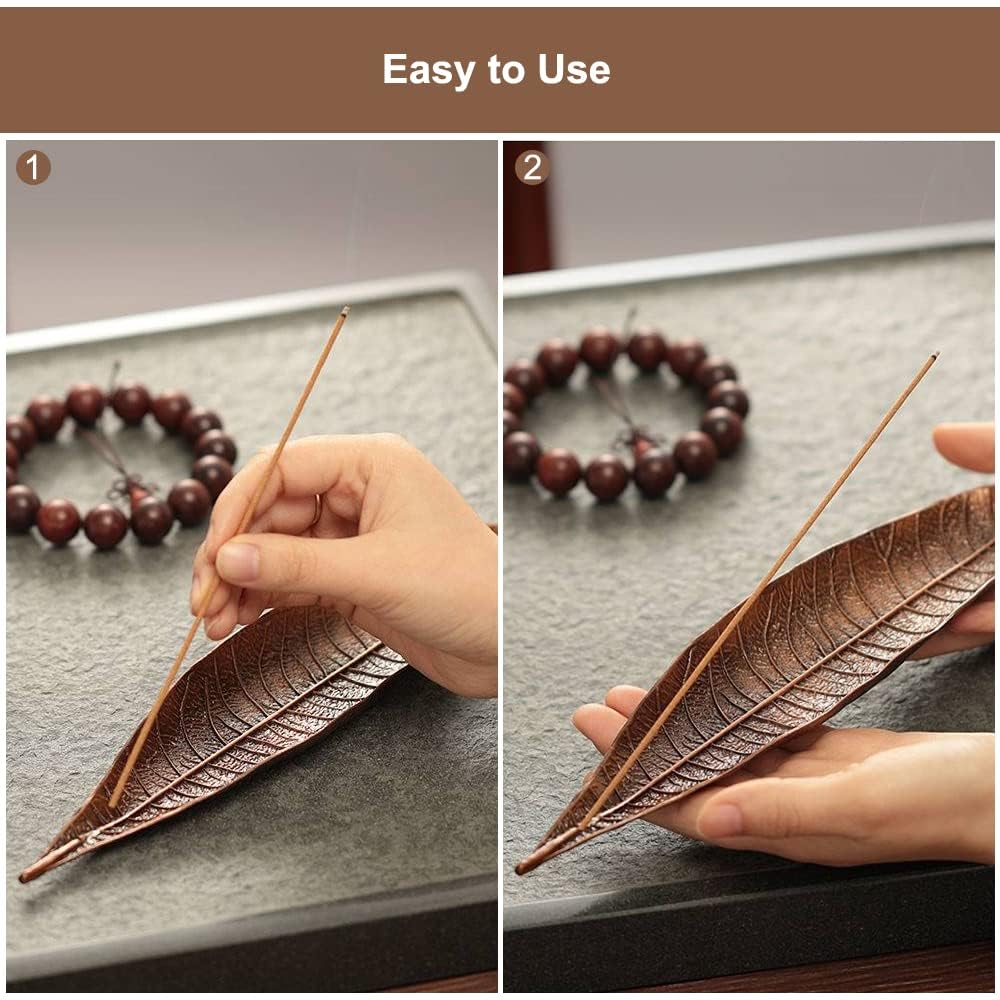 Easy to Use

1

2