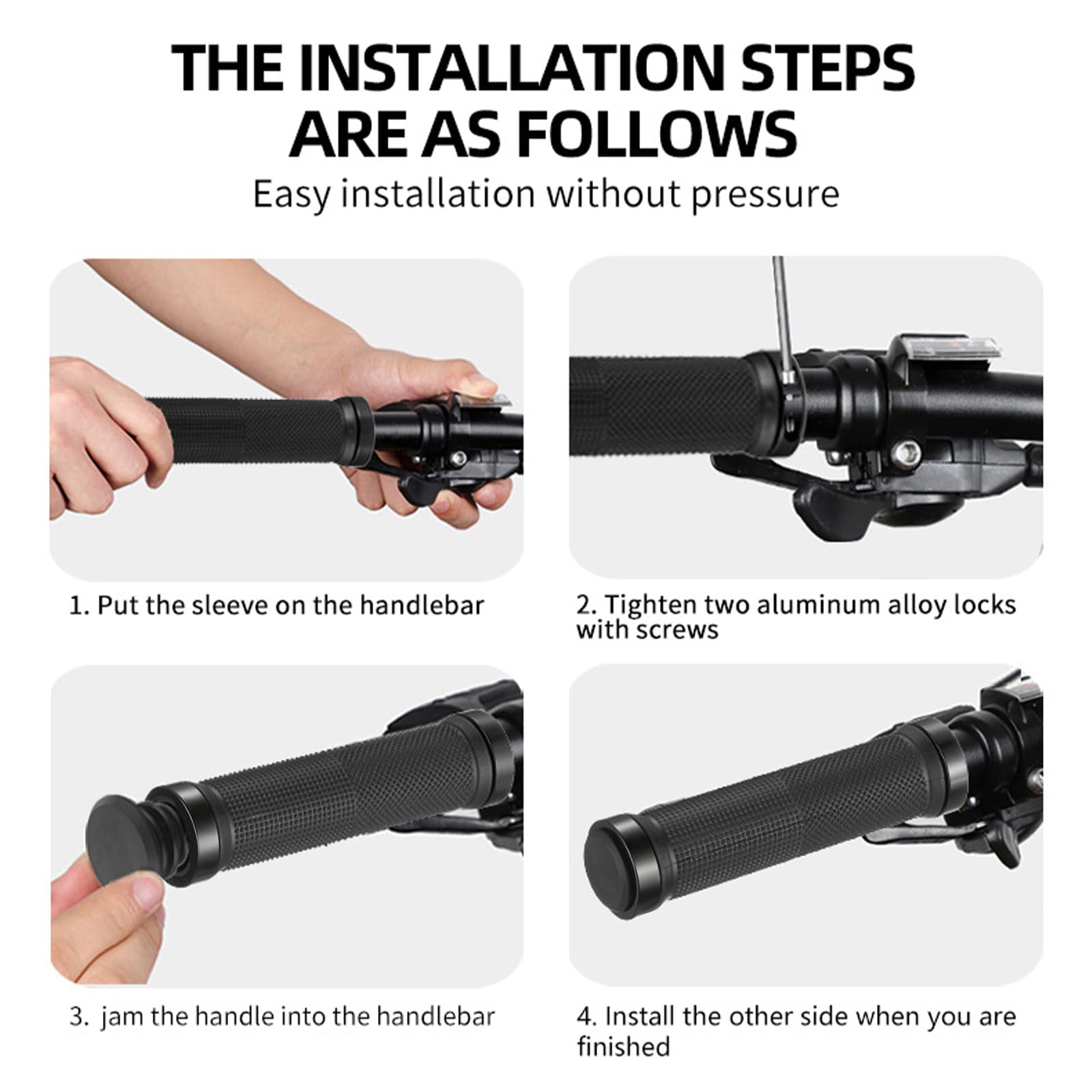 THE INSTALLATION STEPS ARE AS FOLLOWS

Easy installation without pressure

1. Put the sleeve on the handlebar

2. Tighten two aluminum alloy locks with screws

3. jam the handle into the handlebar

4. Install the other side when you are finished