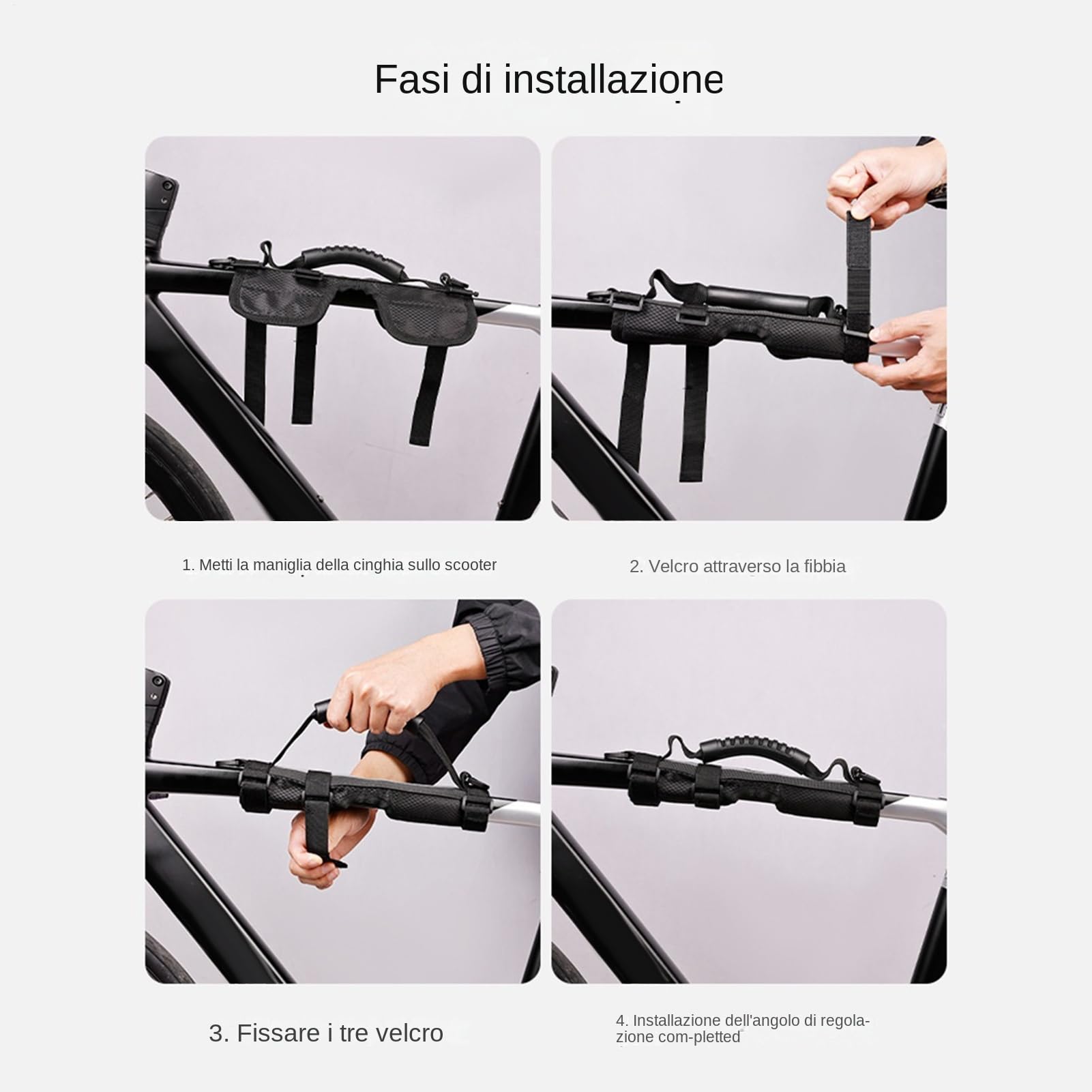 Fasi di installazione

1. Metti la maniglia della cinghia sullo scooter

2. Velcro attraverso la fibbia

3. Fissare i tre velcro

4. Installazione dell'angolo di regolazione com-pletted