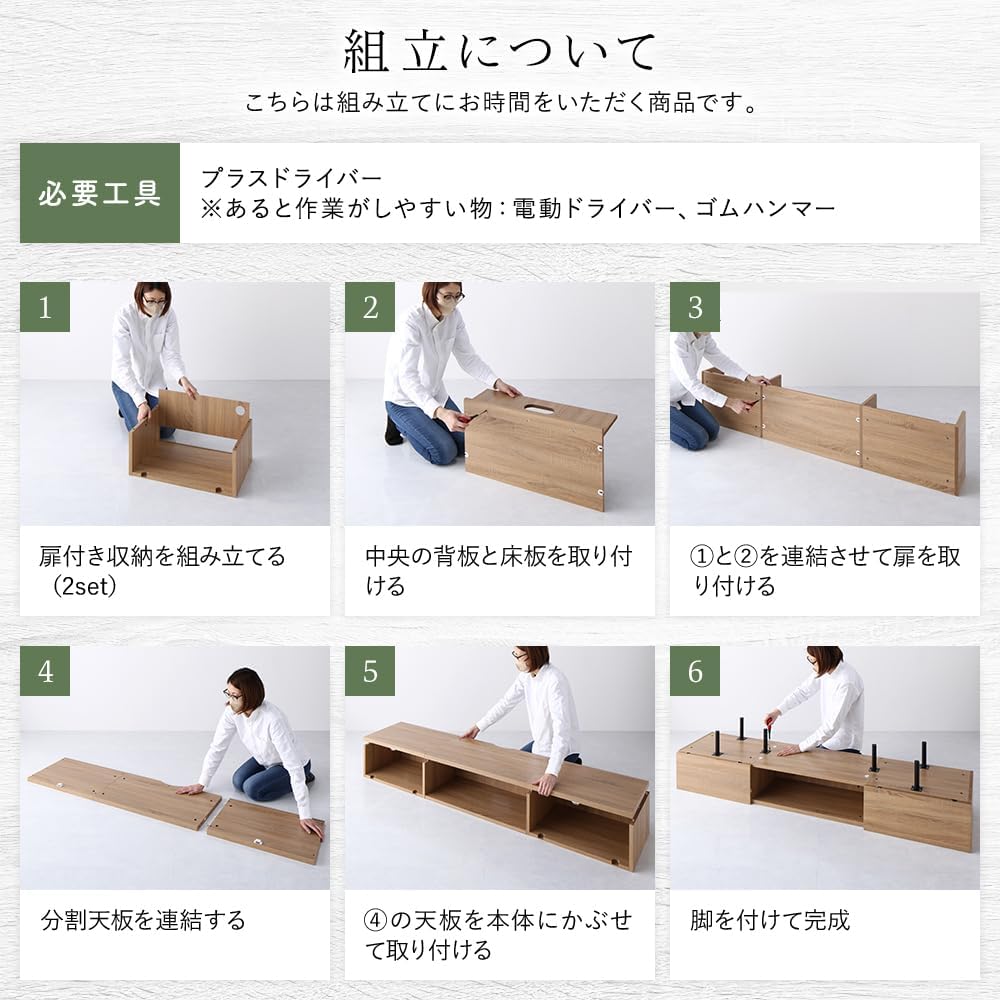 組立について

こちらは組み立てにお時間をいただく商品です。

必要工具

プラスドライバー
※あると作業がしやすい物：電動ドライバー、ゴムハンマー

1

扉付き収納を組み立てる（2set）

2

中央の背板と床板を取り付ける

3

①と②を連結させて扉を取り付ける

4

分割天板を連結する

5

④の天板を本体にかぶせて取り付ける

6

脚を付けて完成