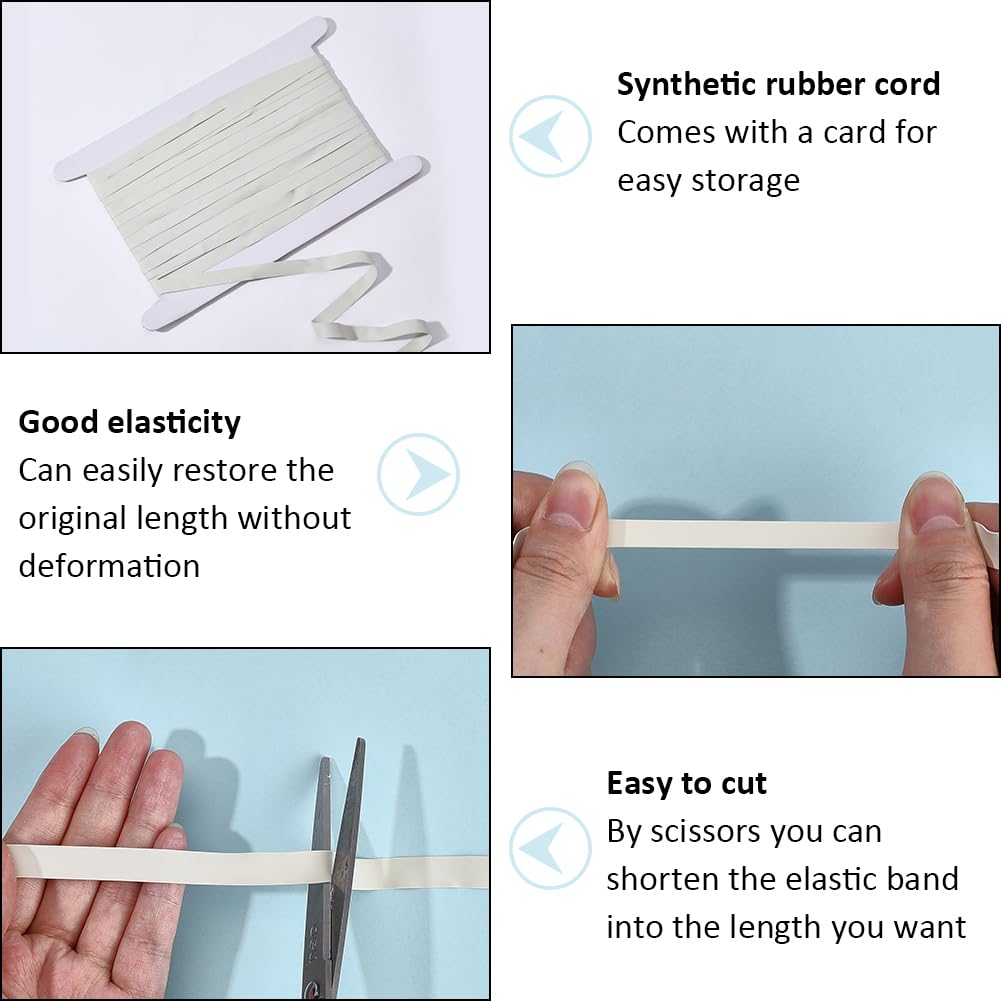 Synthetic rubber cord
Comes with a card for easy storage

Good elasticity
Can easily restore the original length without deformation

Easy to cut
By scissors you can shorten the elastic band into the length you want