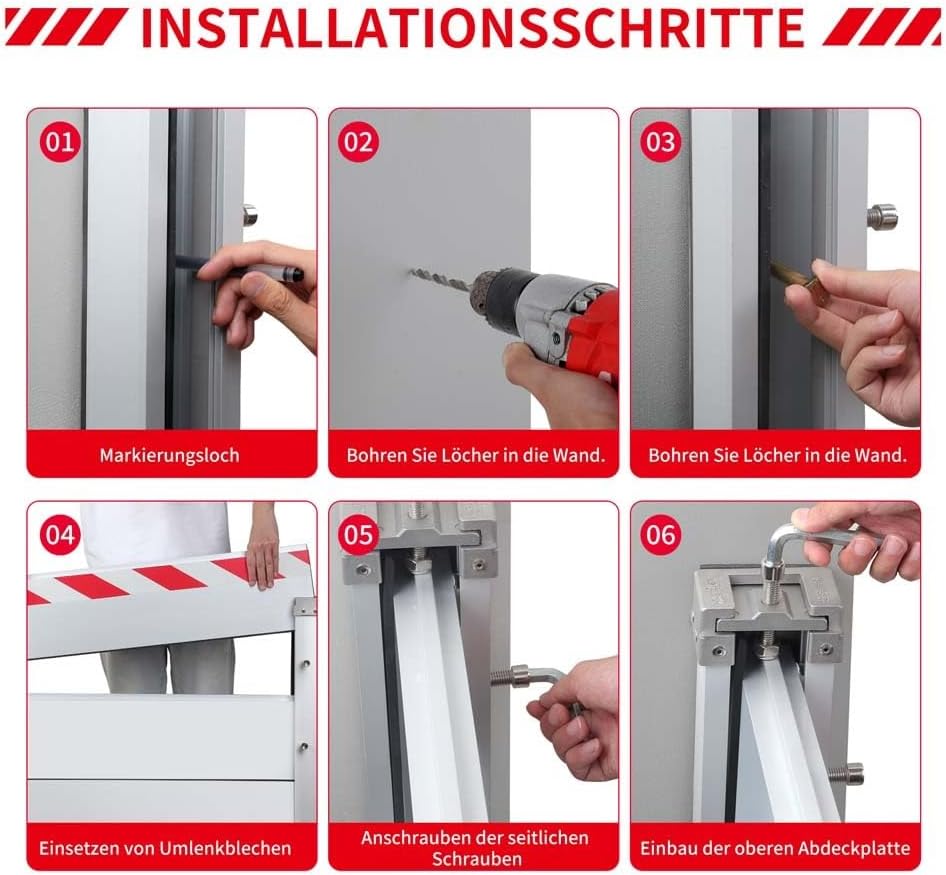 INSTALLATIONSSCHRITTE

01

Markierungsloch

02

Bohren Sie Löcher in die Wand.

03

Bohren Sie Löcher in die Wand.

04

Einsetzen von Umlenkblechen

05

Anschrauben der seitlichen Schrauben

06

Einbau der oberen Abdeckplatte