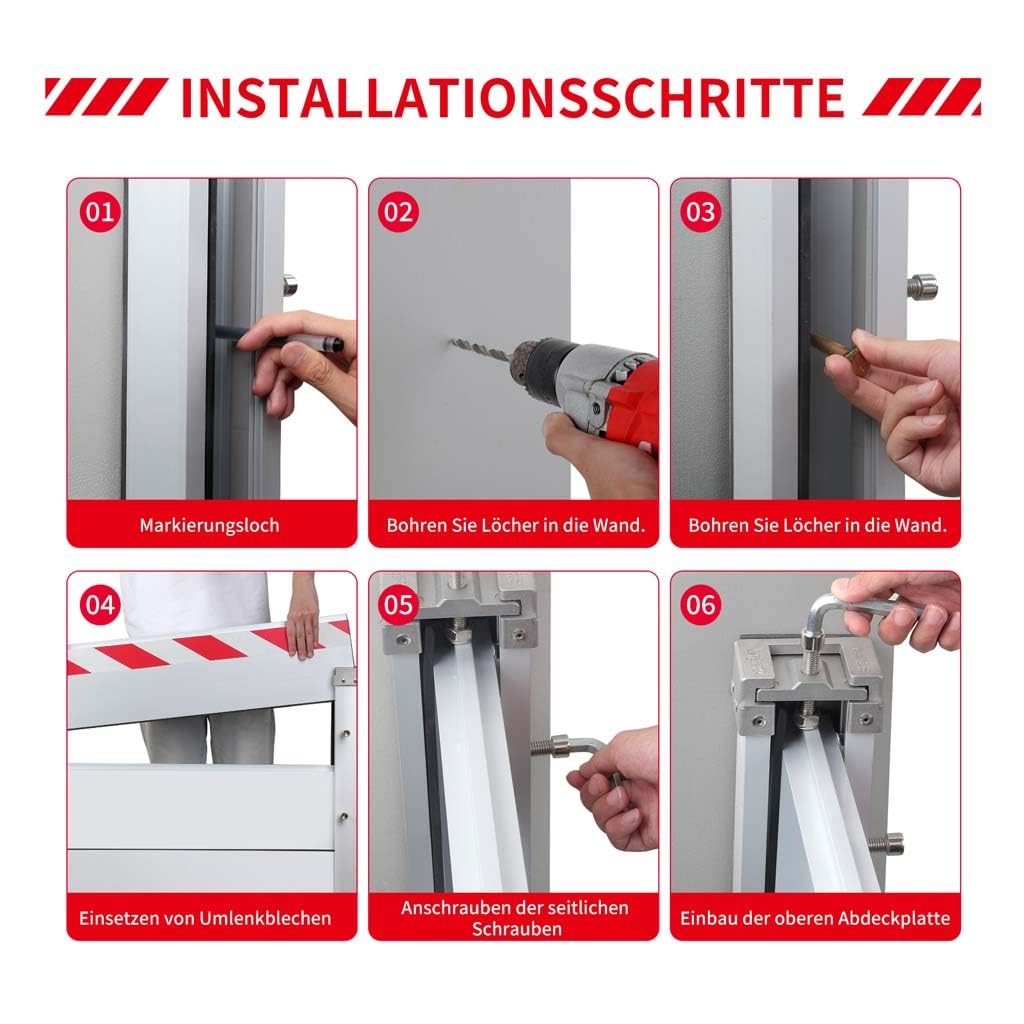 INSTALLATIONSSCHRITTE

01
Markierungsloch

02
Bohren Sie Löcher in die Wand.

03
Bohren Sie Löcher in die Wand.

04
Einsetzen von Umlenkblechen

05
Anschrauben der seitlichen Schrauben

06
Einbau der oberen Abdeckplatte