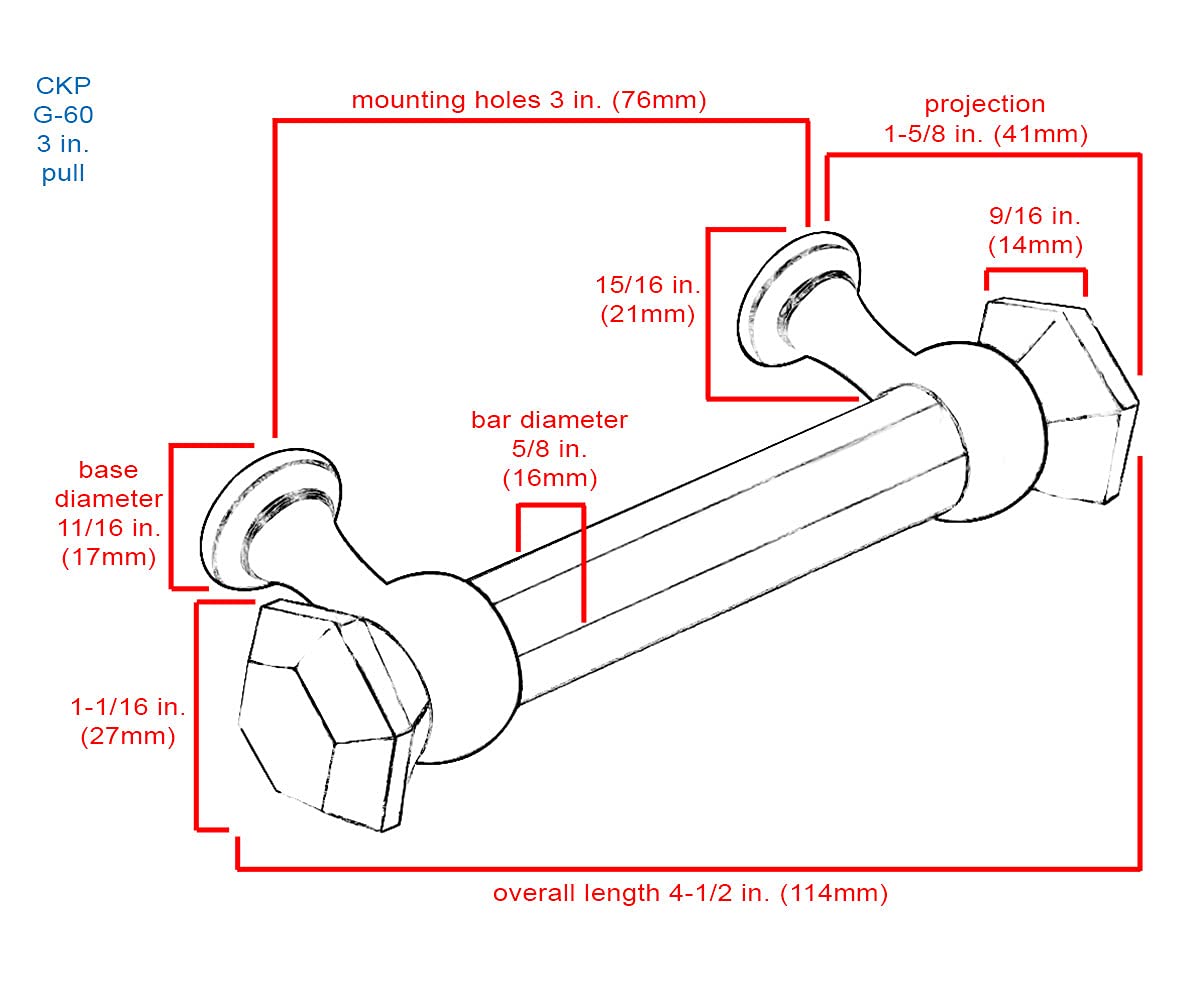 CKP
G-60
3 in.
pull

mounting holes 3 in. (76mm)

projection
1-5/8 in. (41mm)

9/16 in.
(14mm)

15/16 in.
(21mm)

bar diameter
5/8 in.
(16mm)

base
diameter
11/16 in.
(17mm)

1-1/16 in.
(27mm)

overall length 4-1/2 in. (114mm)