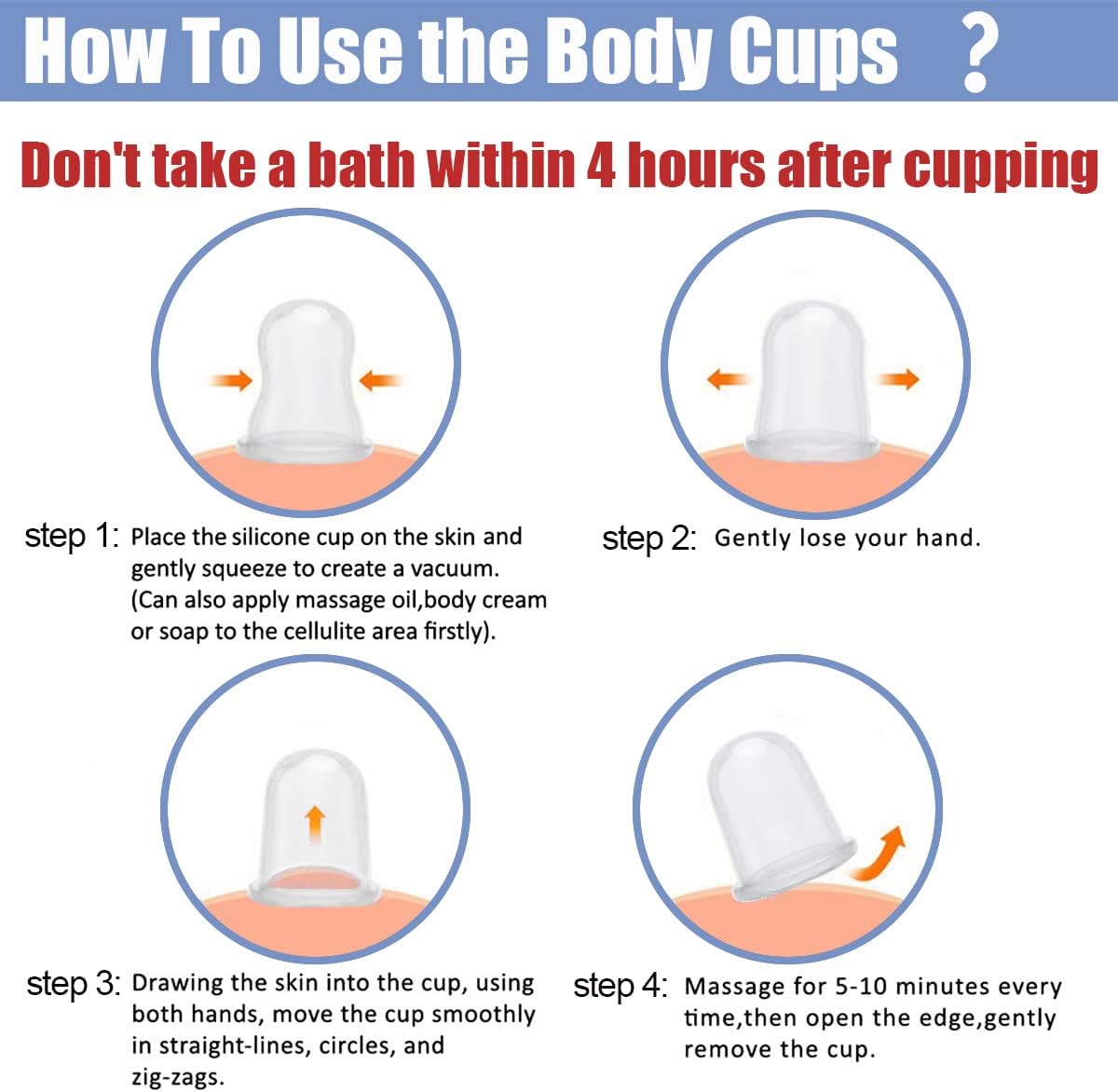 How To Use the Body Cups ?

Don't take a bath within 4 hours after cupping

step 1: Place the silicone cup on the skin and gently squeeze to create a vacuum. (Can also apply massage oil,body cream or soap to the cellulite area firstly).

step 2: Gently lose your hand.

step 3: Drawing the skin into the cup, using both hands, move the cup smoothly in straight-lines, circles, and zig-zags.

step 4: Massage for 5-10 minutes every time,then open the edge,gently remove the cup.