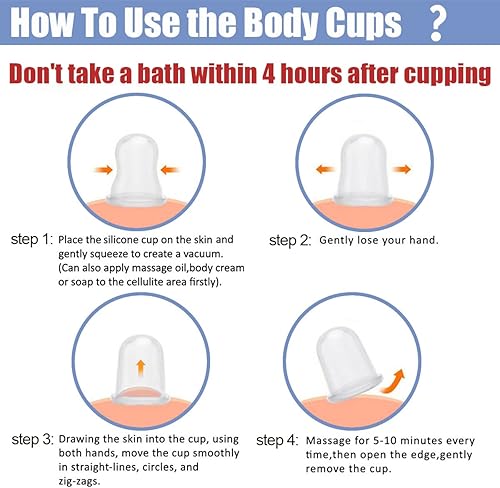 How To Use the Body Cups ?

Don't take a bath within 4 hours after cupping

step 1: Place the silicone cup on the skin and gently squeeze to create a vacuum. (Can also apply massage oil,body cream or soap to the cellulite area firstly).

step 2: Gently lose your hand.

step 3: Drawing the skin into the cup, using both hands, move the cup smoothly in straight-lines, circles, and zig-zags.

step 4: Massage for 5-10 minutes every time,then open the edge,gently remove the cup.