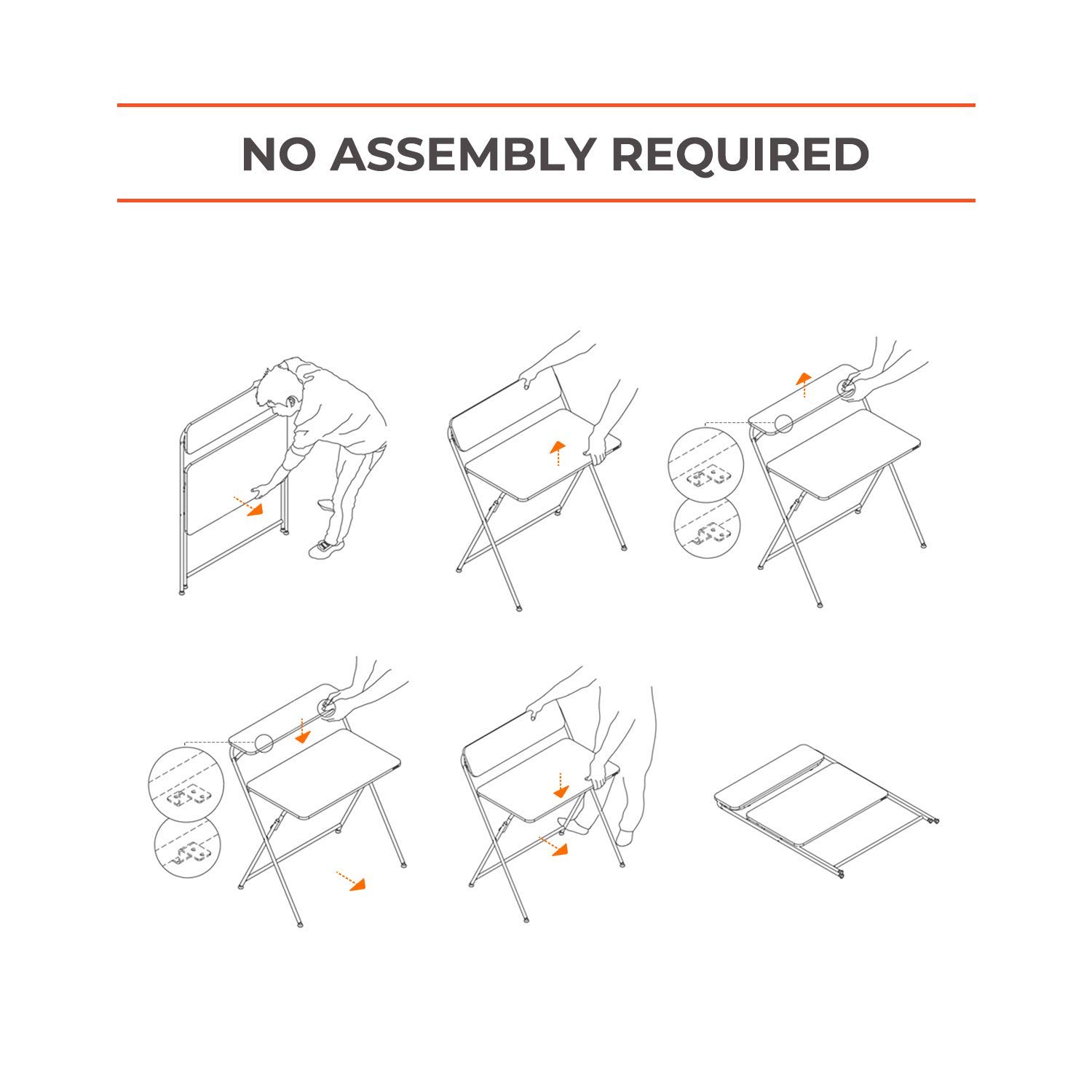 NO ASSEMBLY REQUIRED