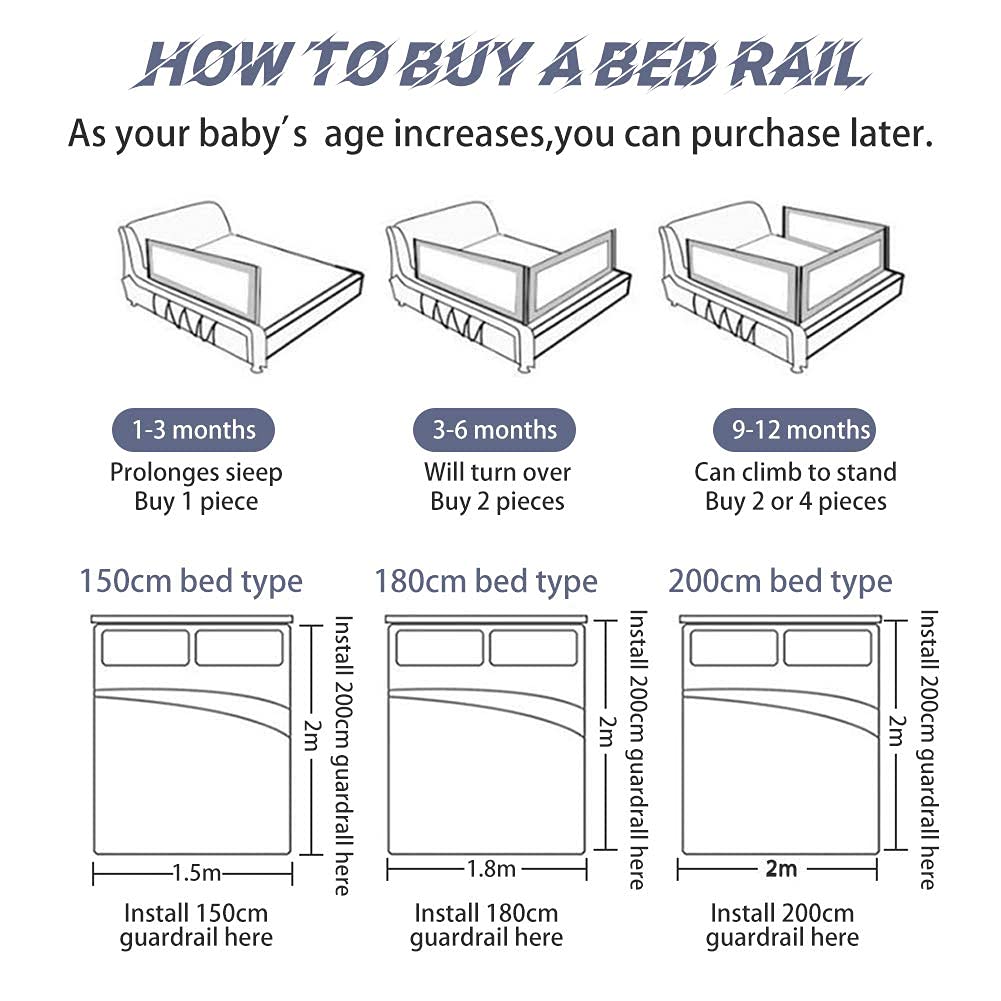 HOW TO BUY A BED RAIL

As your baby's age increases,you can purchase later.

1-3 months
Prolonges sieep
Buy 1 piece

3-6 months
Will turn over
Buy 2 pieces

9-12 months
Can climb to stand
Buy 2 or 4 pieces

150cm bed type
2m
Install 200cm guardrail here
1.5m
Install 150cm guardrail here

180cm bed type
2m
Install 200cm guardrail here
1.8m
Install 180cm guardrail here

200cm bed type
2m
Install 200cm guardrail here
2m
Install 200cm guardrail here