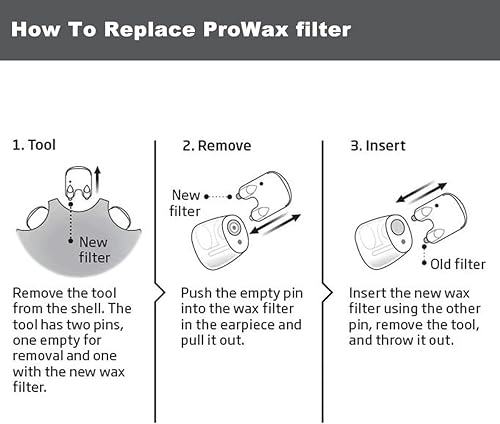 How To Replace ProWax filter

1. Tool

New filter

Remove the tool from the shell. The tool has two pins, one empty for removal and one with the new wax filter.

2. Remove

New filter

Push the empty pin into the wax filter in the earpiece and pull it out.

3. Insert

Old filter

Insert the new wax filter using the other pin, remove the tool, and throw it out.