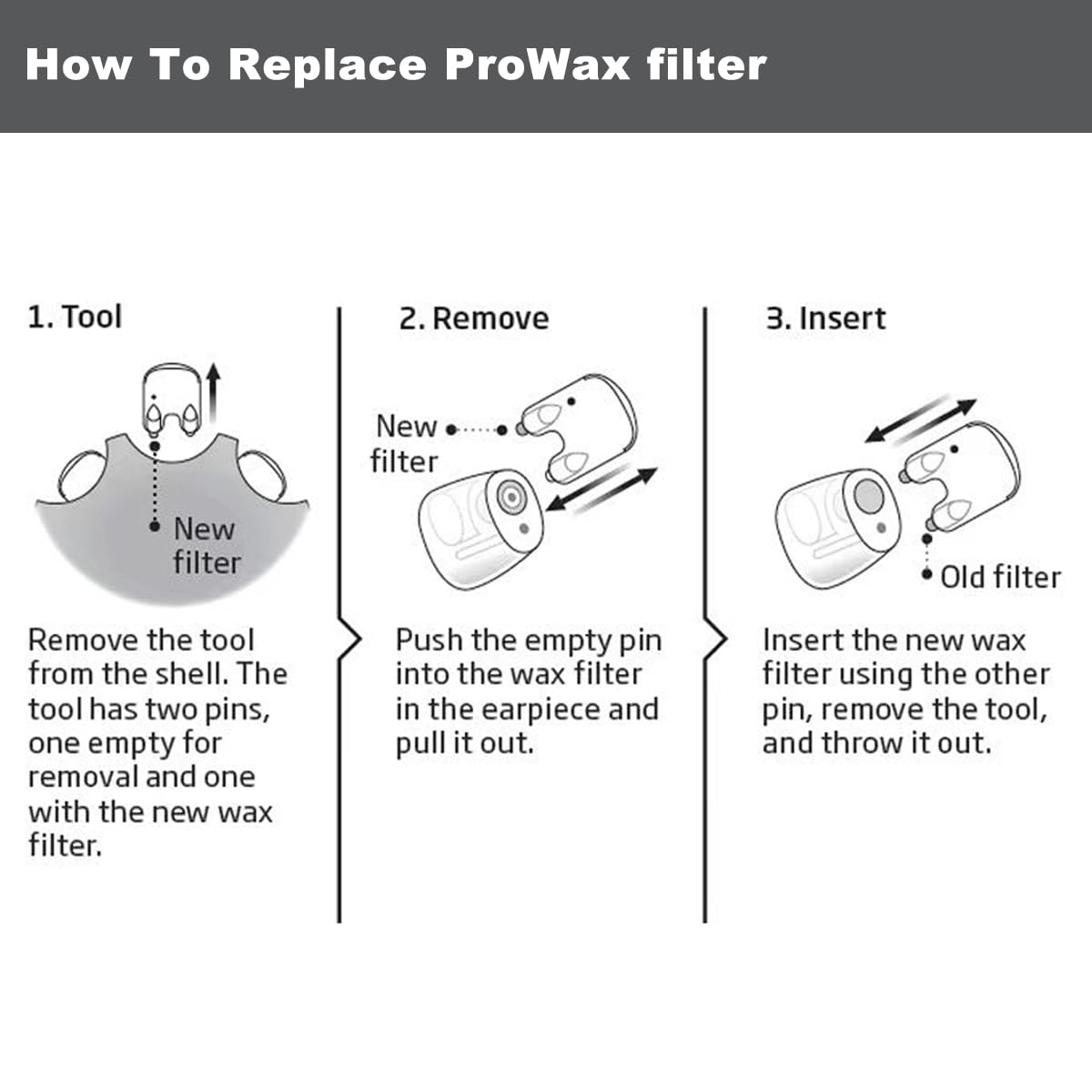 How To Replace ProWax filter

1. Tool

New filter

Remove the tool from the shell. The tool has two pins, one empty for removal and one with the new wax filter.

2. Remove

New filter

Push the empty pin into the wax filter in the earpiece and pull it out.

3. Insert

Old filter

Insert the new wax filter using the other pin, remove the tool, and throw it out.