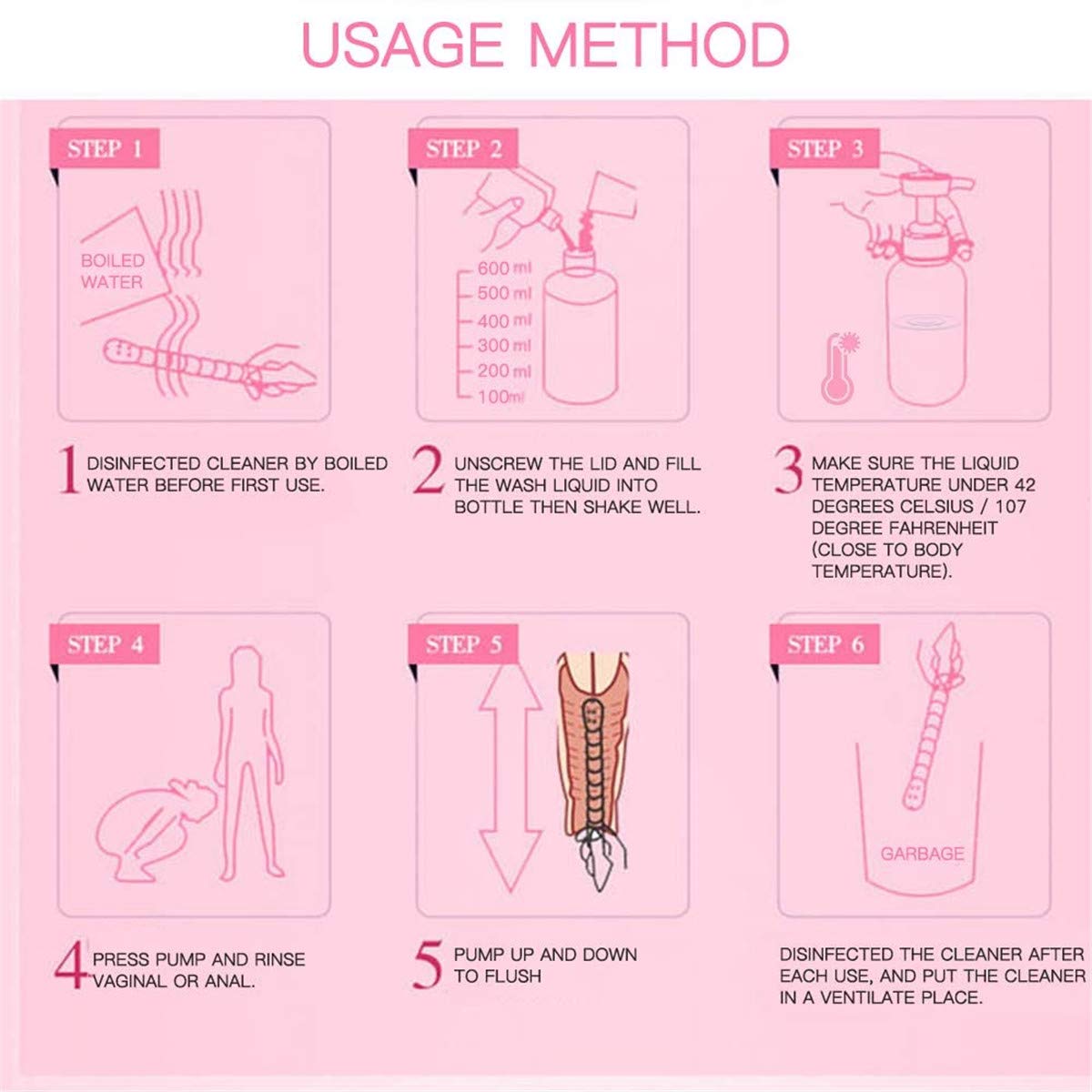 USAGE METHOD

STEP 1

BOILED WATER

1 DISINFECTED CLEANER BY BOILED WATER BEFORE FIRST USE.

STEP 2

600 ml
500 ml
400 ml
300 ml
200 ml
100ml

2 UNSCREW THE LID AND FILL THE WASH LIQUID INTO BOTTLE THEN SHAKE WELL.

STEP 3

3 MAKE SURE THE LIQUID TEMPERATURE UNDER 42 DEGREES CELSIUS / 107 DEGREE FAHRENHEIT (CLOSE TO BODY TEMPERATURE).

STEP 4

4 PRESS PUMP AND RINSE VAGINAL OR ANAL.

STEP 5

5 PUMP UP AND DOWN TO FLUSH

STEP 6

GARBAGE

DISINFECTED THE CLEANER AFTER EACH USE, AND PUT THE CLEANER IN A VENTILATE PLACE.