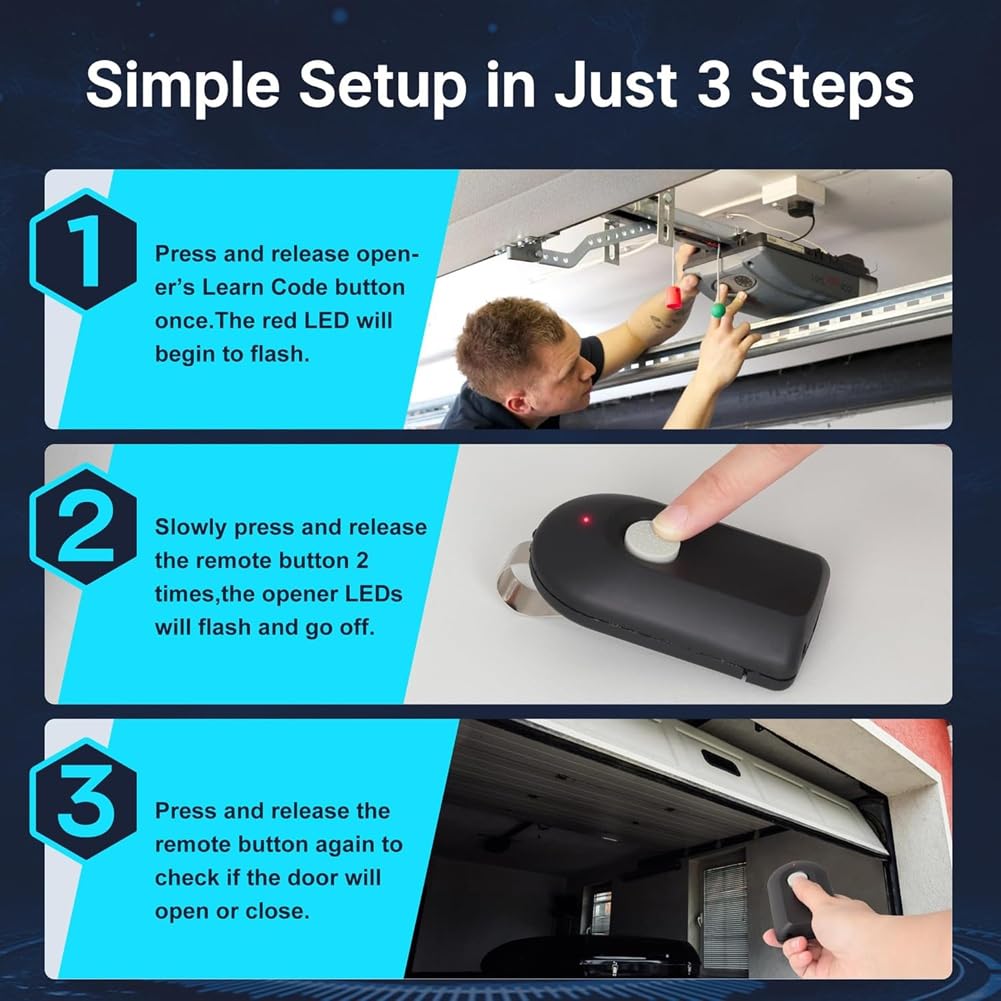 Simple Setup in Just 3 Steps

1

Press and release opener's Learn Code button once.The red LED will begin to flash.

2

Slowly press and release the remote button 2 times,the opener LEDs will flash and go off.

3

Press and release the remote button again to check if the door will open or close.