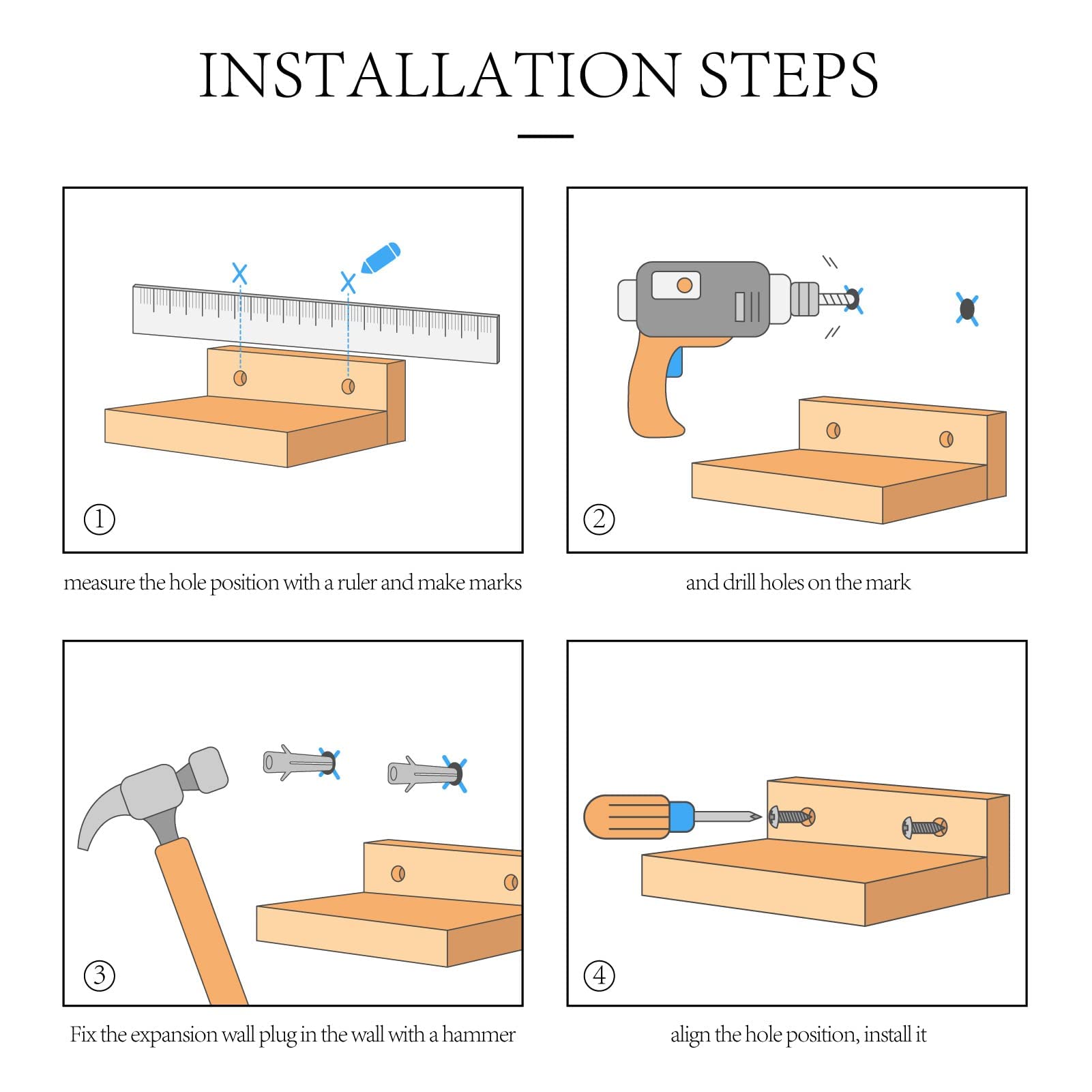 INSTALLATION STEPS

①

measure the hole position with a ruler and make marks

②

and drill holes on the mark

③

Fix the expansion wall plug in the wall with a hammer

④

align the hole position, install it