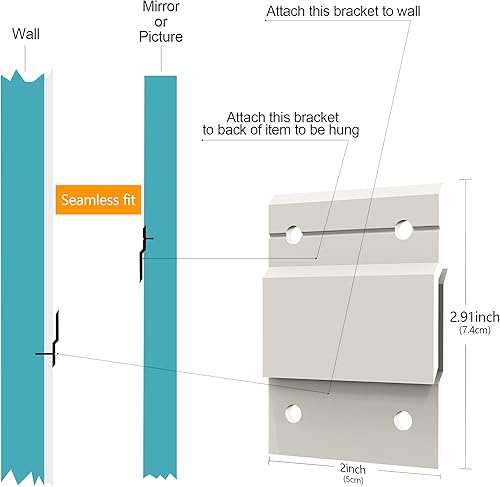 Wall

Mirror or Picture

Attach this bracket to wall

Attach this bracket to back of item to be hung

Seamless fit

2.91inch (7.4cm)

2inch (5cm)