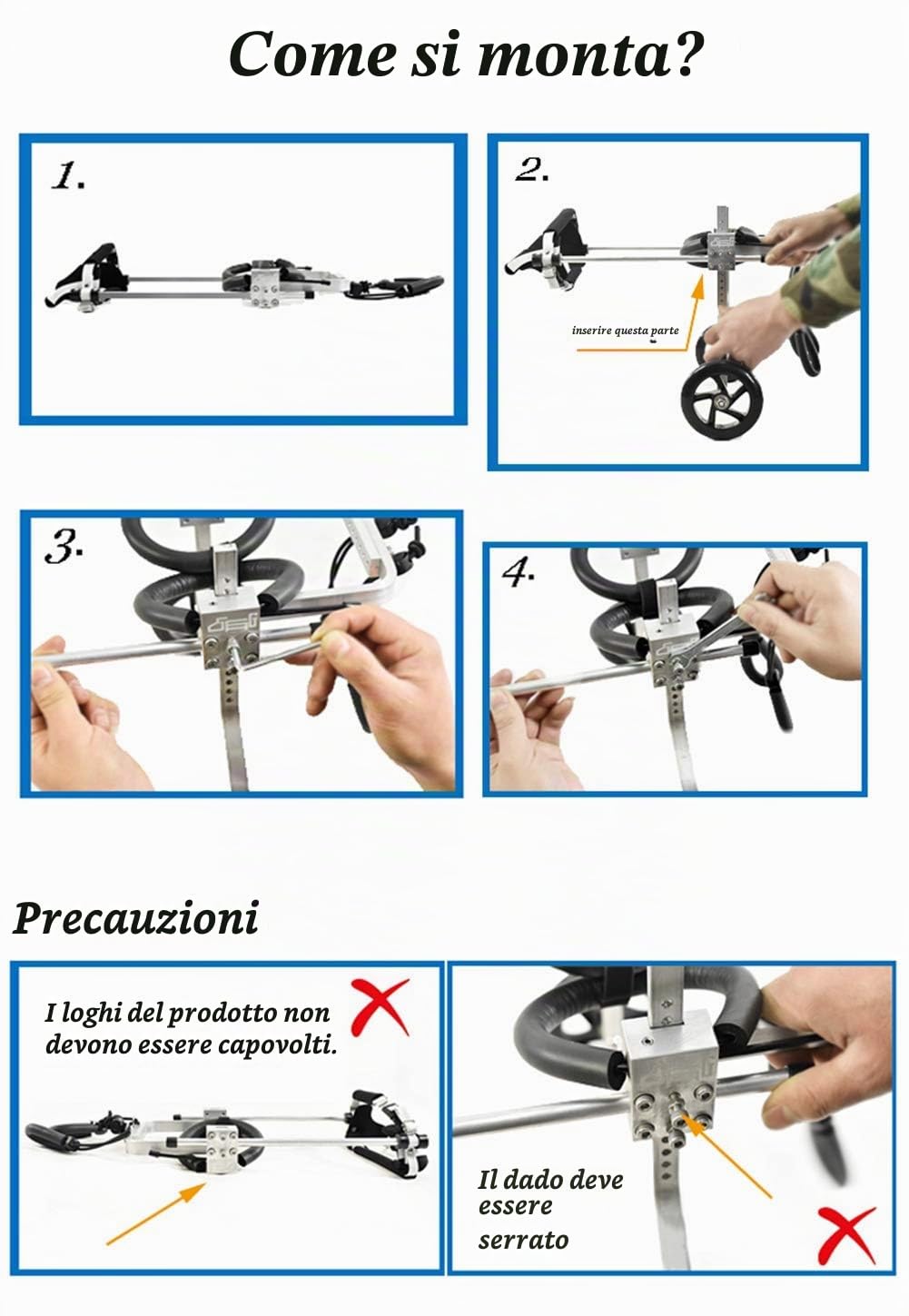 Come si monta?

1.

2.

inserire questa parte

3.

4.

Precauzioni

I loghi del prodotto non devono essere capovolti.

Il dado deve essere serrato