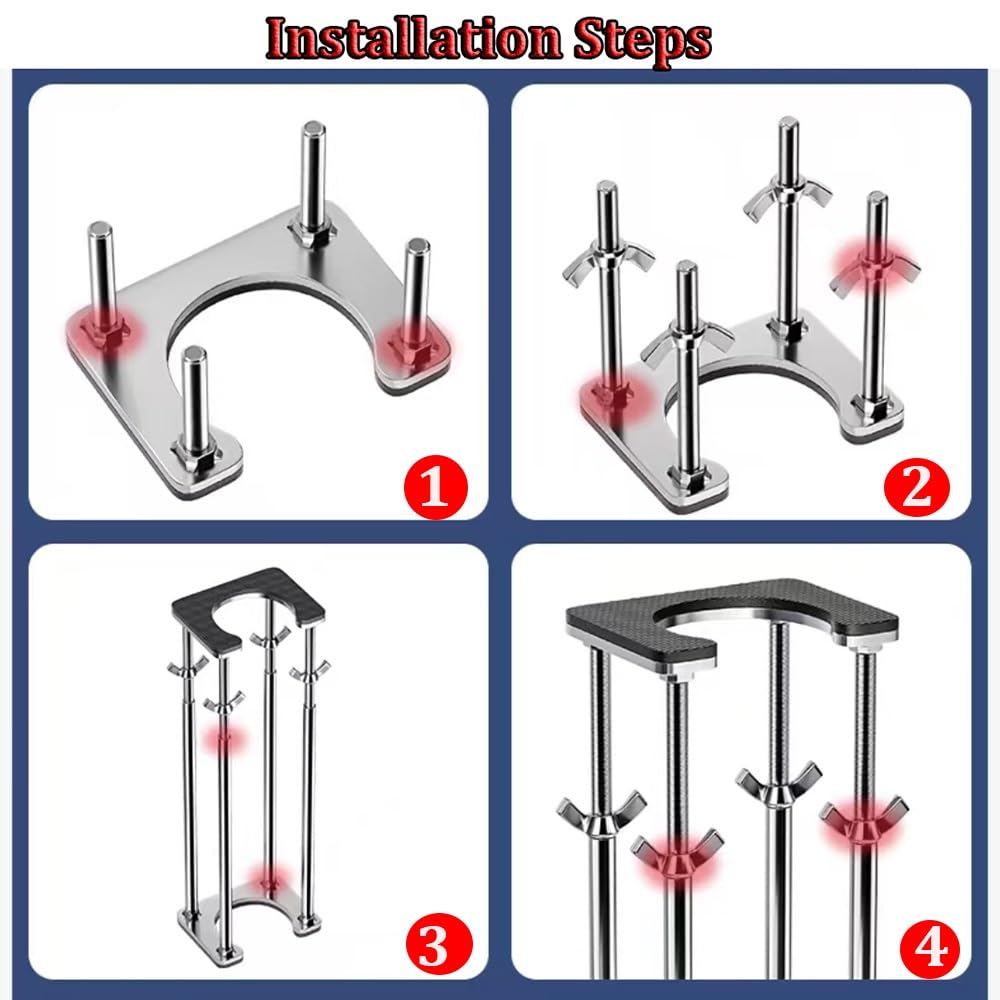 Installation Steps

1

2

3

4