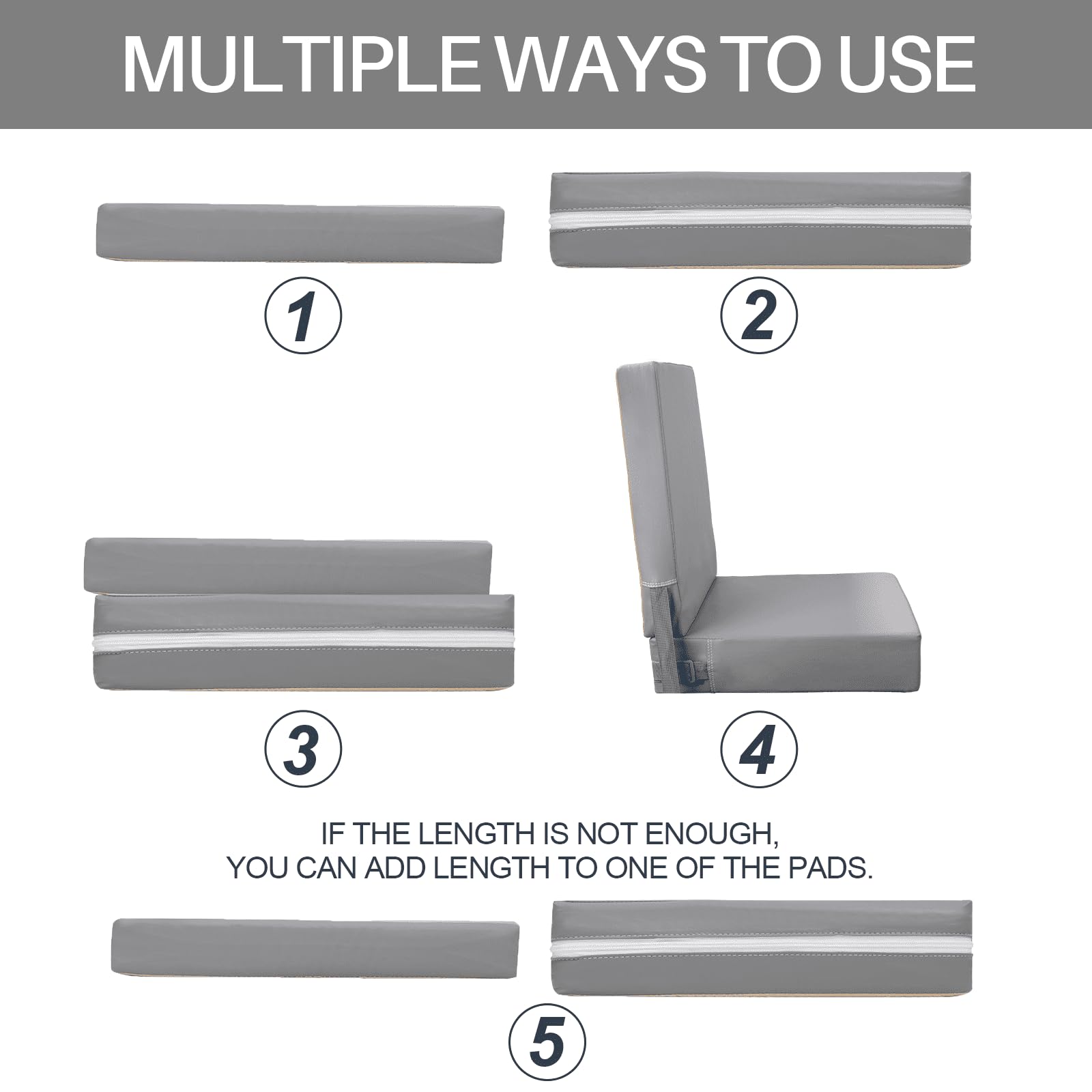 MULTIPLE WAYS TO USE

1

2

3

4

IF THE LENGTH IS NOT ENOUGH, YOU CAN ADD LENGTH TO ONE OF THE PADS.

5