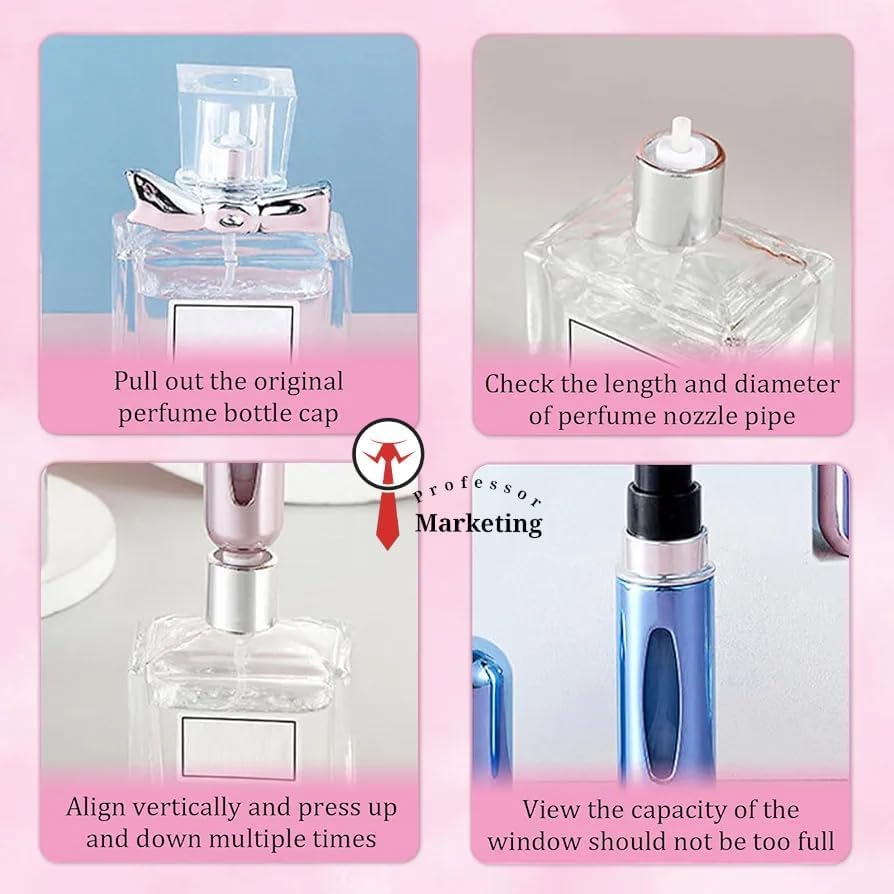 Pull out the original perfume bottle cap

Check the length and diameter of perfume nozzle pipe

professor
Marketing

Align vertically and press up and down multiple times

View the capacity of the window should not be too full