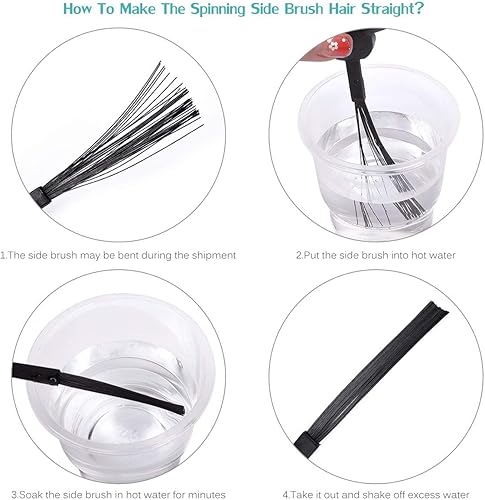 How To Make The Spinning Side Brush Hair Straight?

1.The side brush may be bent during the shipment

2.Put the side brush into hot water

3.Soak the side brush in hot water for minutes

4.Take it out and shake off excess water