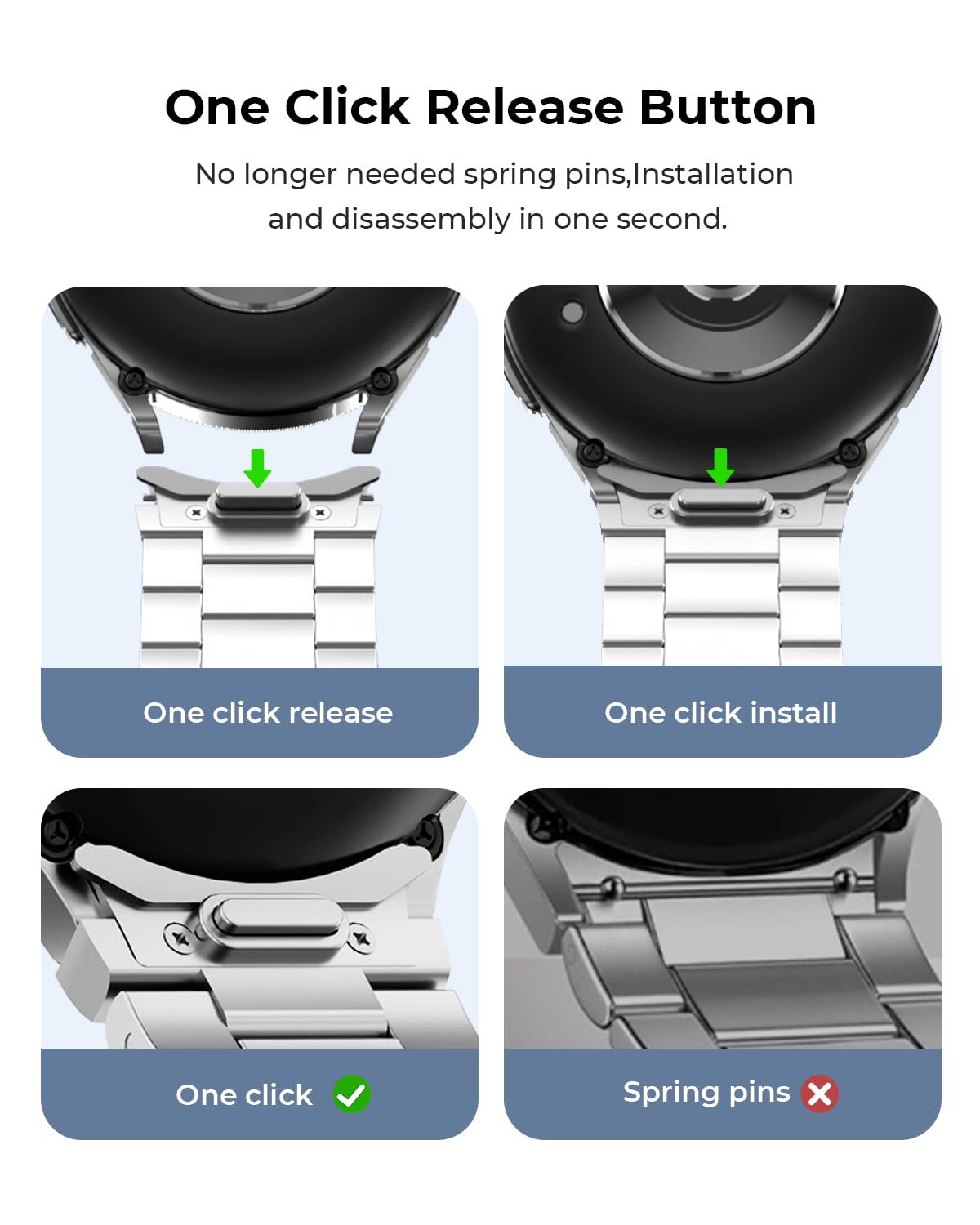 One Click Release Button

No longer needed spring pins,Installation and disassembly in one second.

One click release

One click install

One click

Spring pins