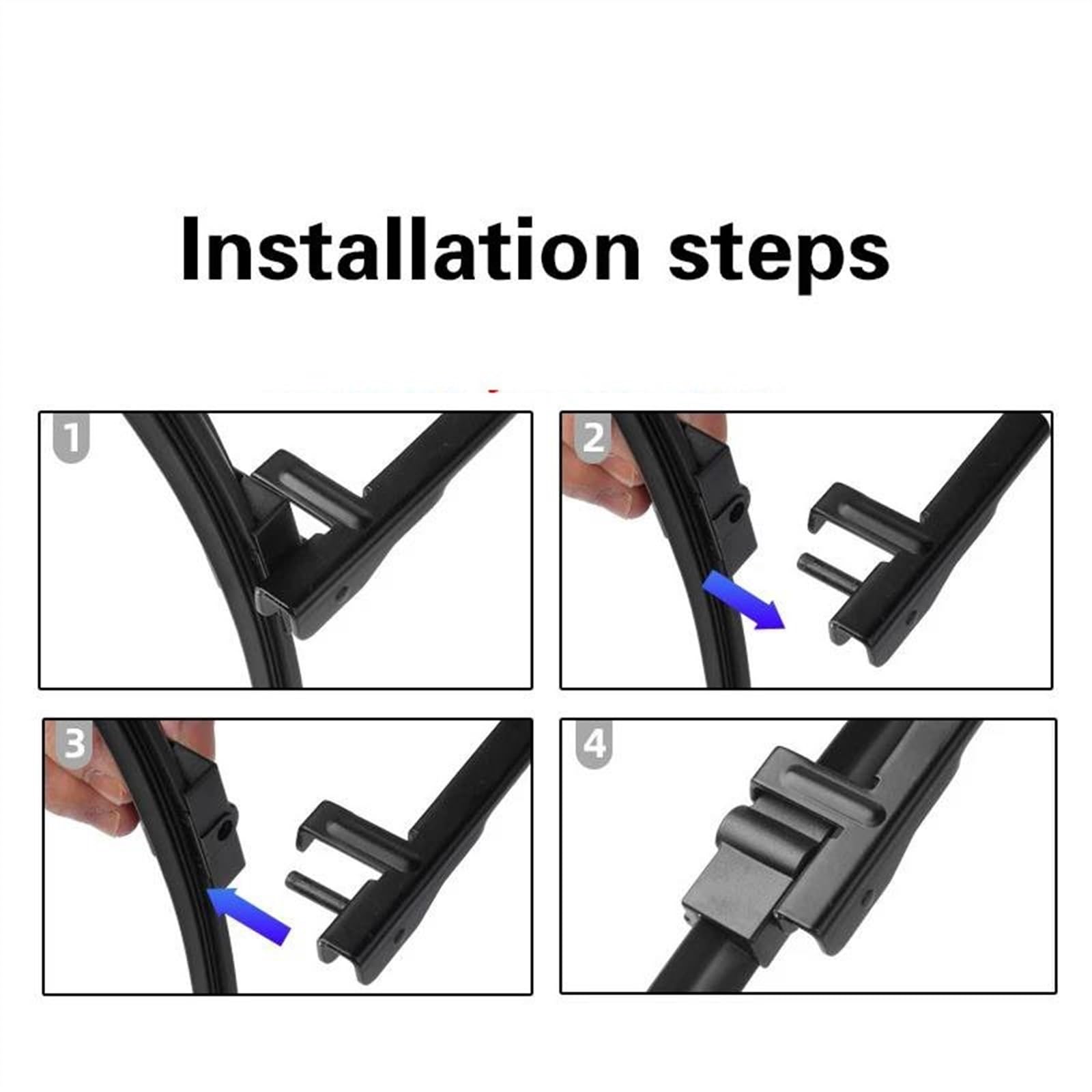 Installation steps

1

2

3

4