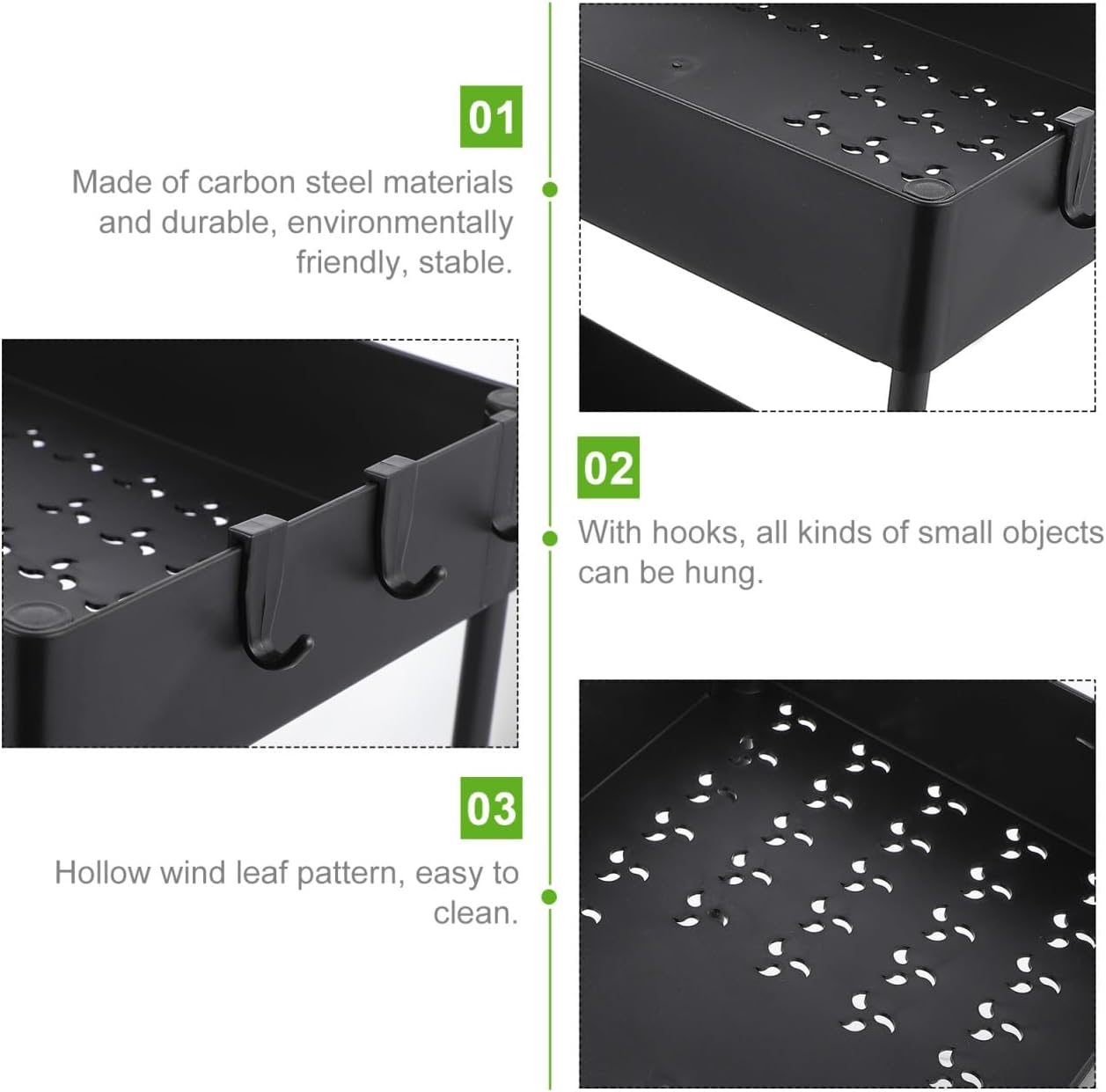 01

Made of carbon steel materials and durable, environmentally friendly, stable.

02

With hooks, all kinds of small objects can be hung.

03

Hollow wind leaf pattern, easy to clean.