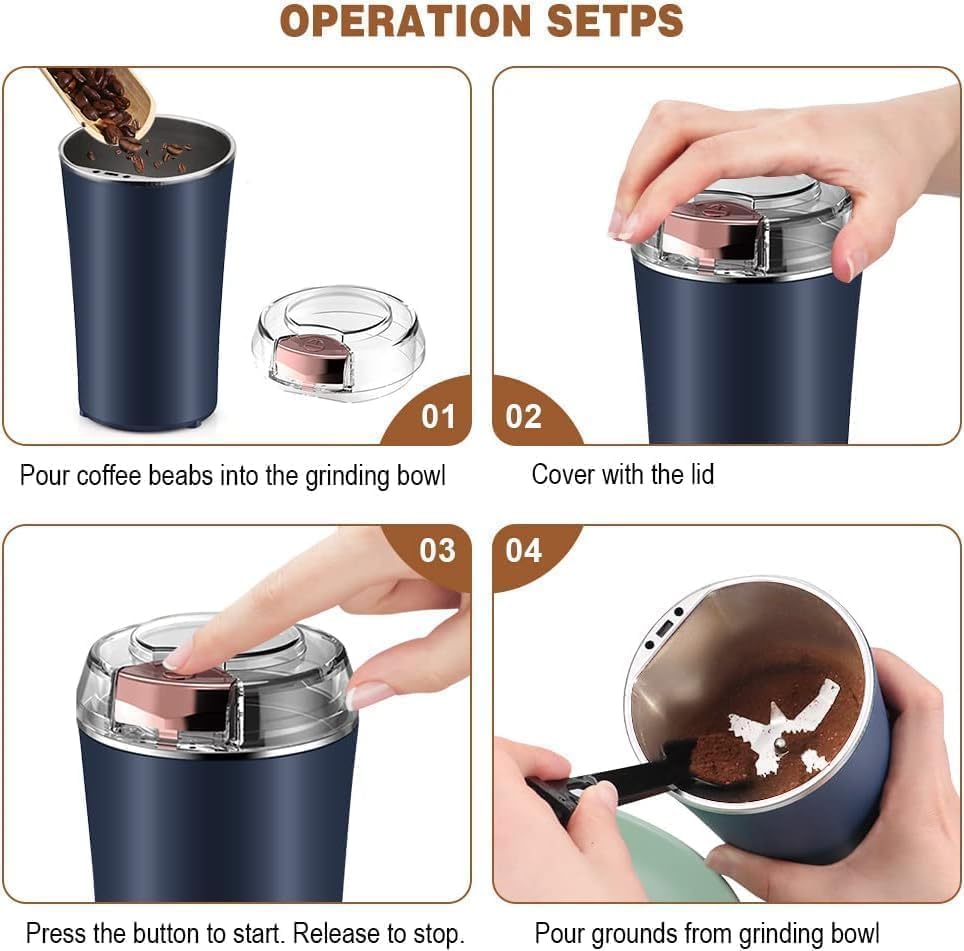 OPERATION SETPS

01

Pour coffee beabs into the grinding bowl

02

Cover with the lid

03

Press the button to start. Release to stop.

04

Pour grounds from grinding bowl