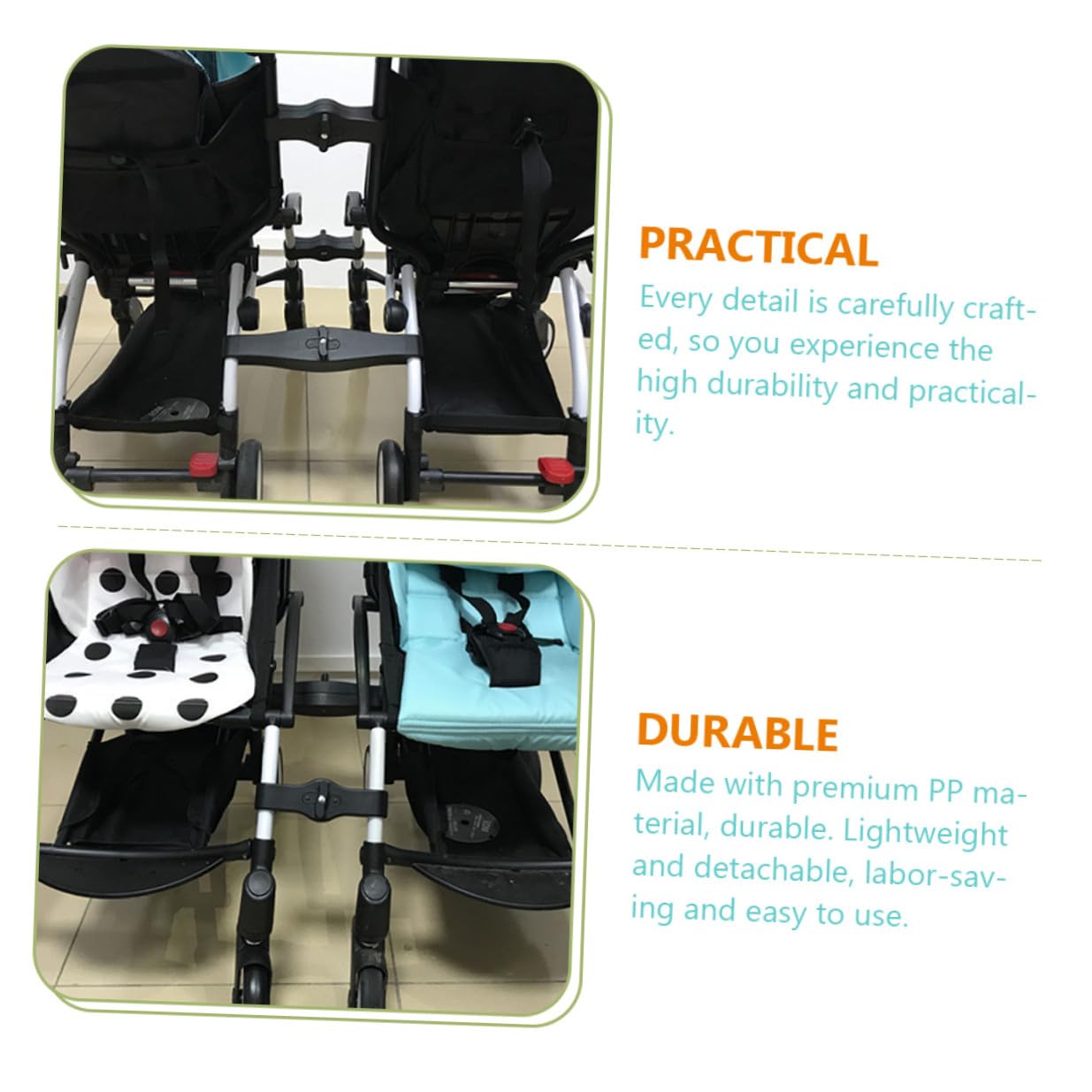 PRACTICAL

Every detail is carefully crafted, so you experience the high durability and practicality.

DURABLE

Made with premium PP material, durable. Lightweight and detachable, labor-saving and easy to use.