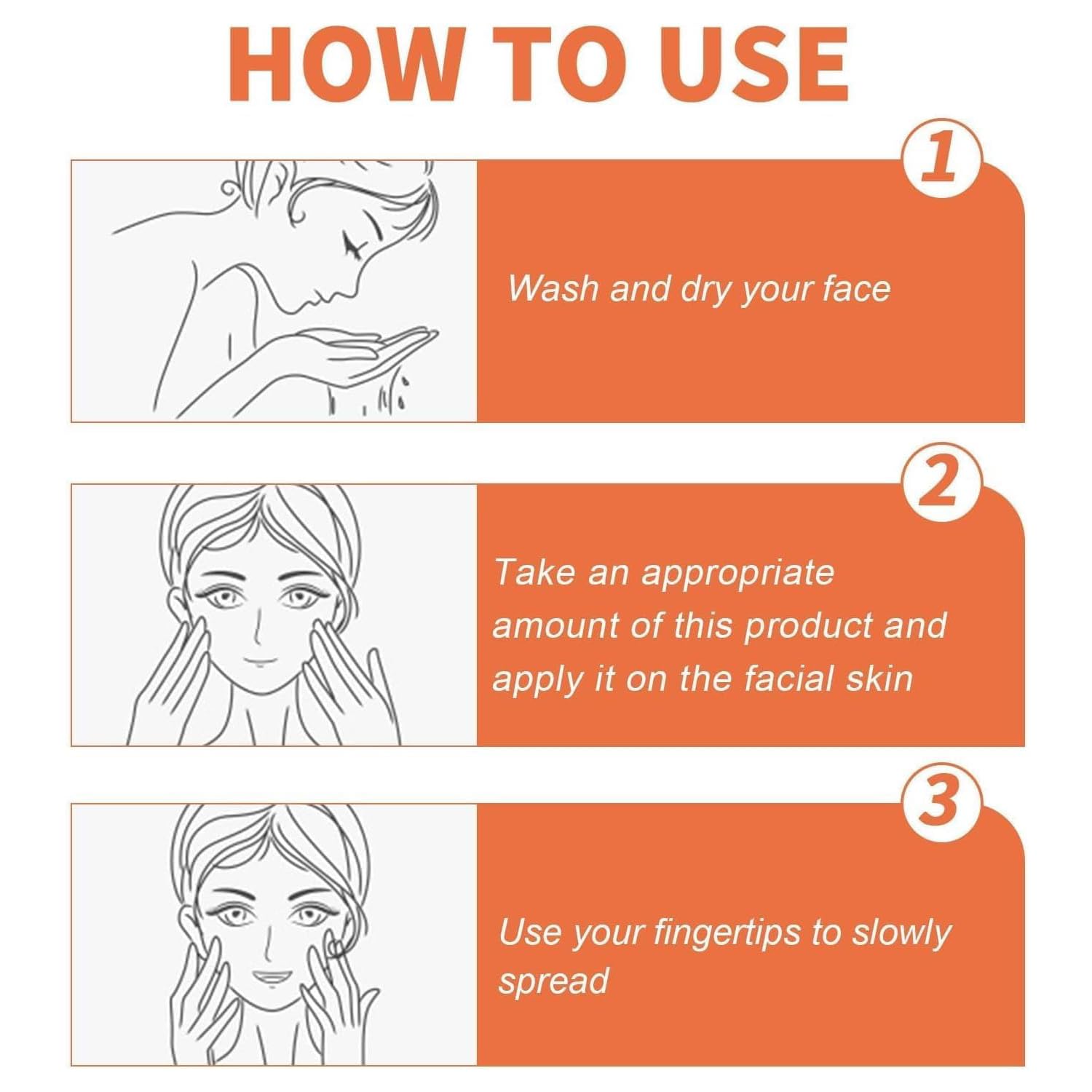 HOW TO USE

1

Wash and dry your face

2

Take an appropriate amount of this product and apply it on the facial skin

3

Use your fingertips to slowly spread