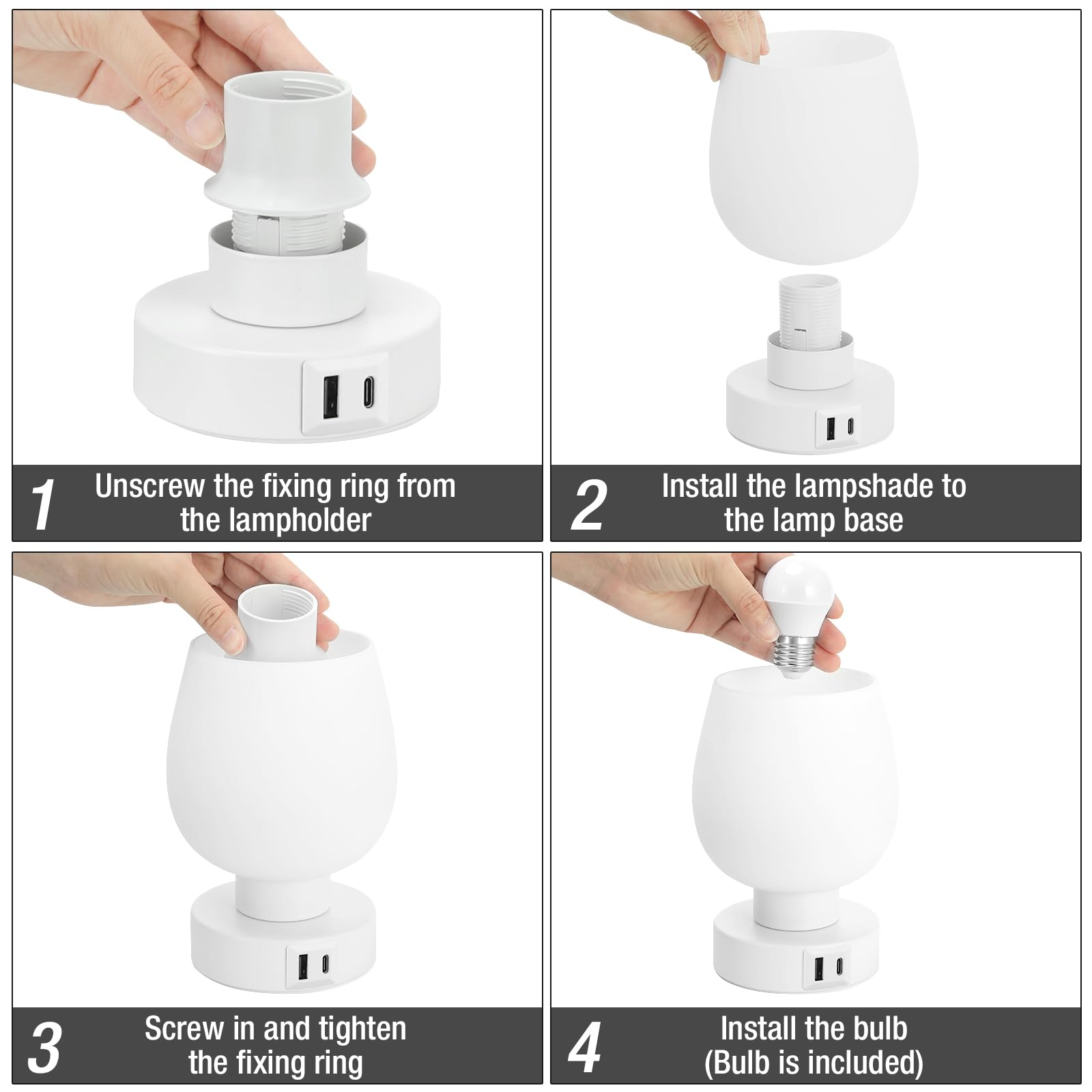 1 Unscrew the fixing ring from the lampholder

2 Install the lampshade to the lamp base

3 Screw in and tighten the fixing ring

4 Install the bulb (Bulb is included)