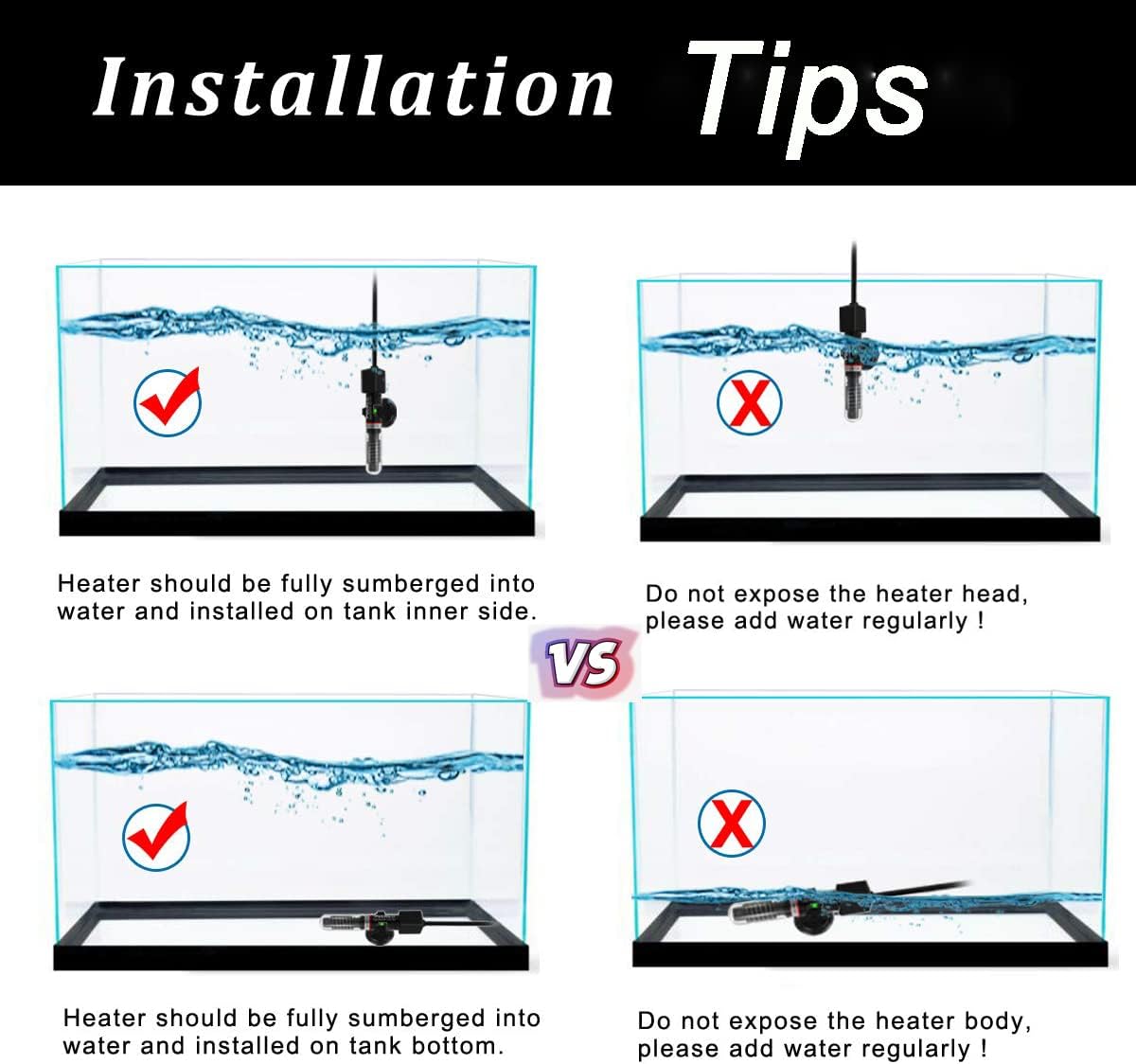 Installation Tips

Heater should be fully sumberged into water and installed on tank inner side.

Do not expose the heater head, please add water regularly !

VS

Heater should be fully sumberged into water and installed on tank bottom.

Do not expose the heater body, please add water regularly !