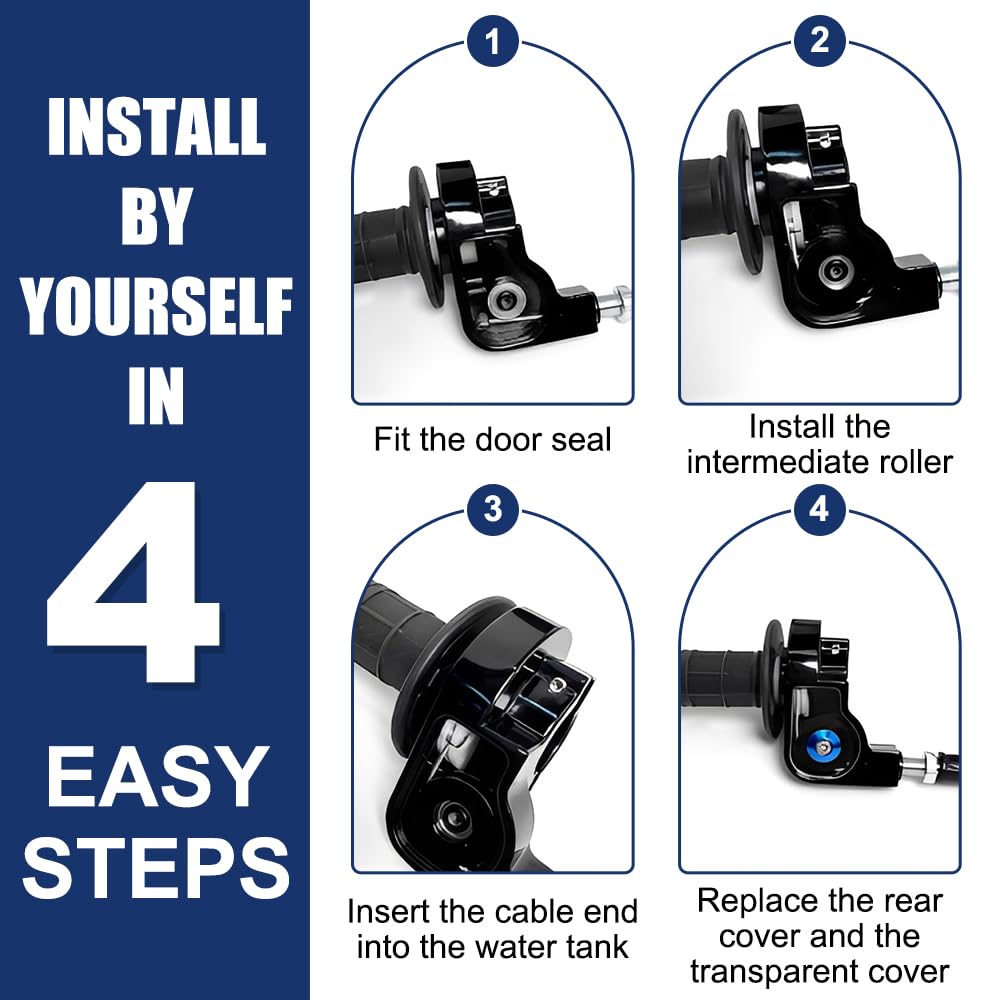 INSTALL BY YOURSELF IN

4

EASY STEPS

1

Fit the door seal

2

Install the intermediate roller

3

Insert the cable end into the water tank

4

Replace the rear cover and the transparent cover