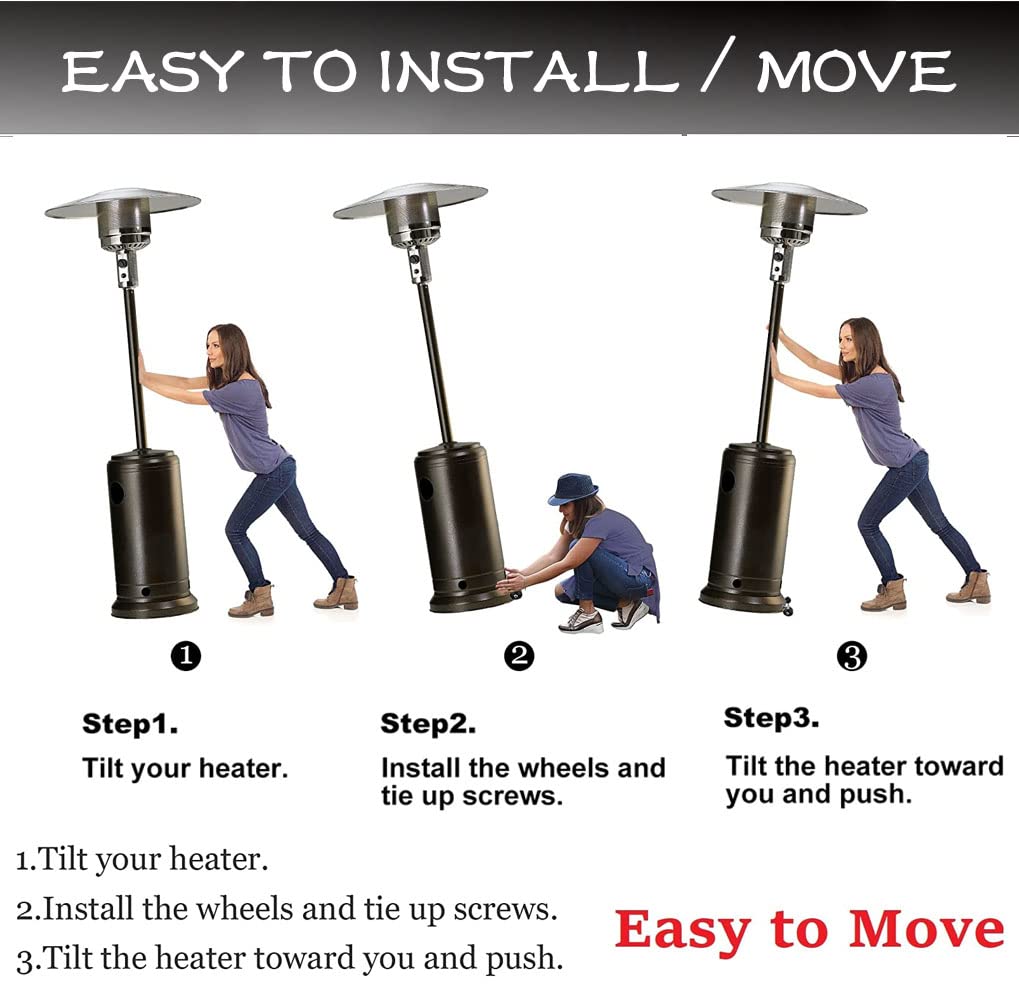 EASY TO INSTALL / MOVE

❶

Step1.
Tilt your heater.

❷

Step2.
Install the wheels and tie up screws.

❸

Step3.
Tilt the heater toward you and push.

1.Tilt your heater.
2.Install the wheels and tie up screws.
3.Tilt the heater toward you and push.

Easy to Move